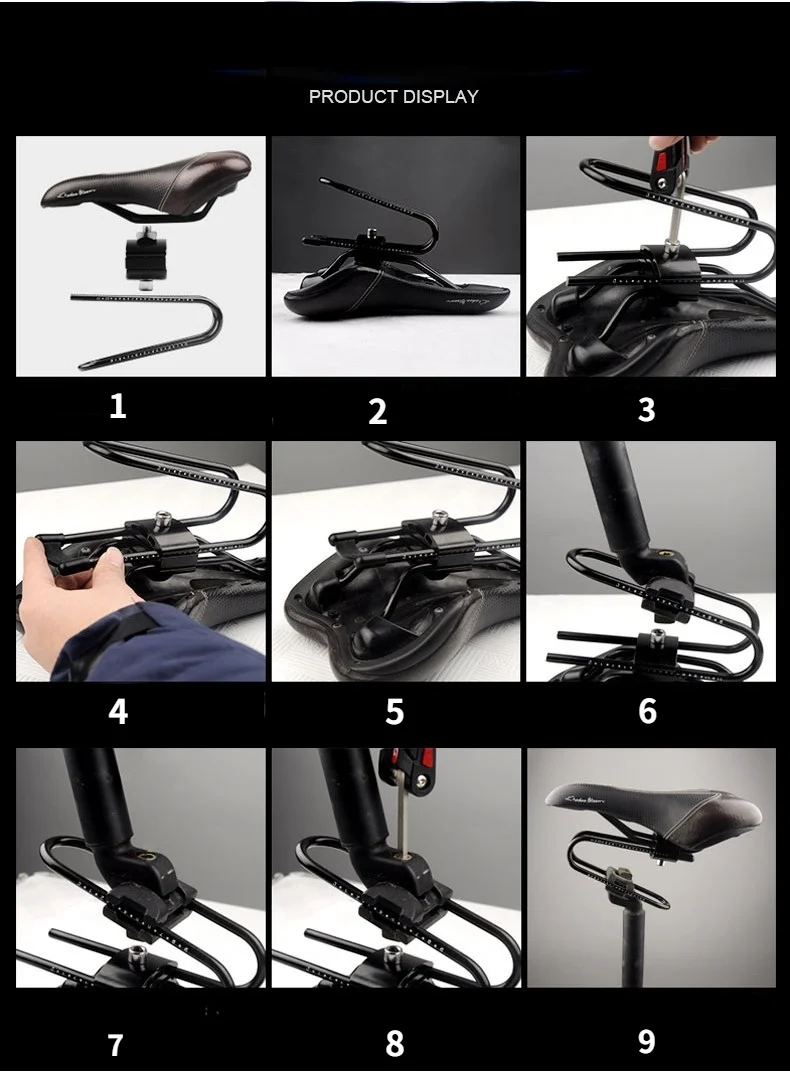 PRODUCT DISPLAY

1

2

3

4

5

6

7

8

9