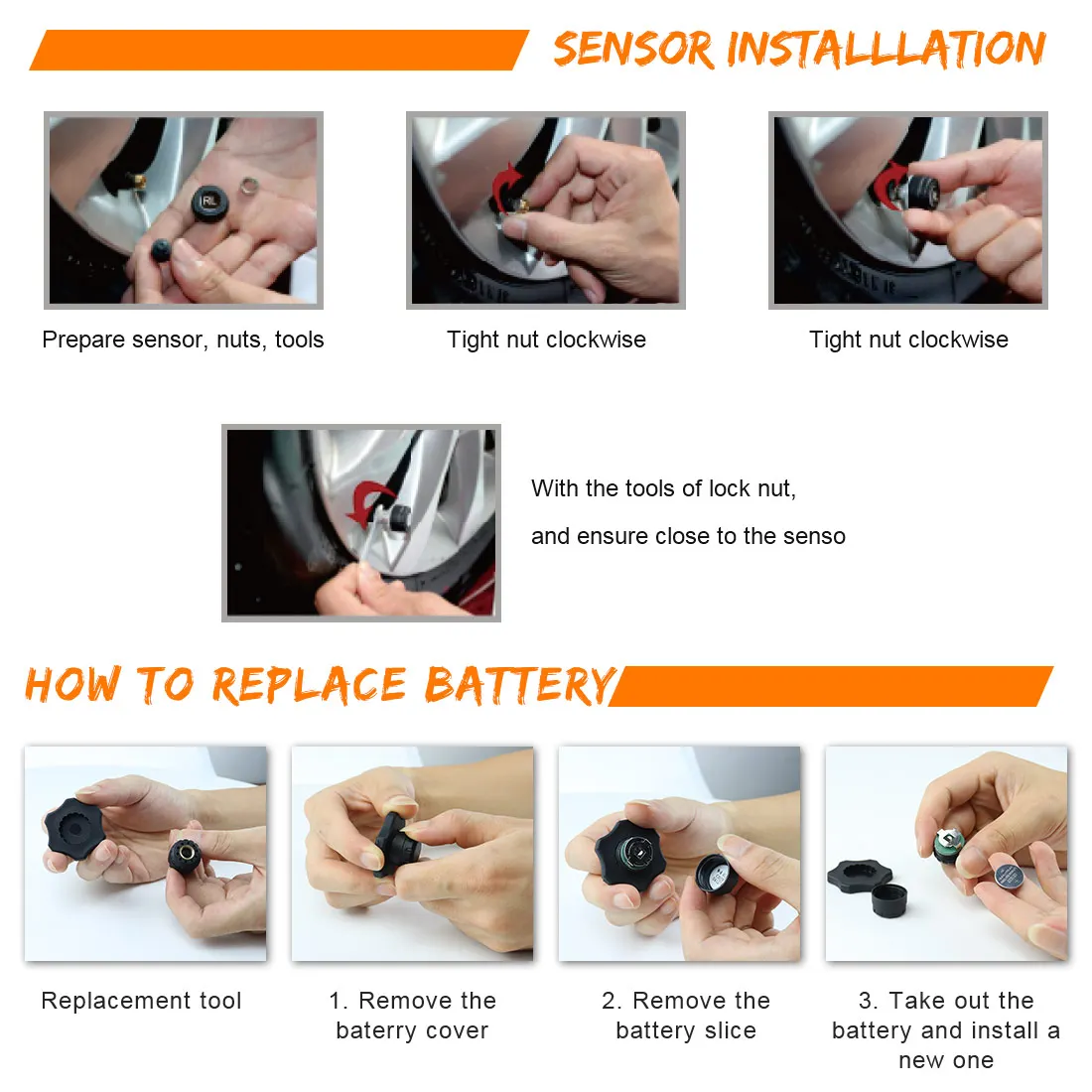 SENSOR INSTALLLATION

RL

Prepare sensor, nuts, tools

Tight nut clockwise

Tight nut clockwise

With the tools of lock nut,

and ensure close to the senso

HOW TO REPLACE BATTERY

Replacement tool

1. Remove the baterry cover

2. Remove the battery slice

3. Take out the battery and install a new one