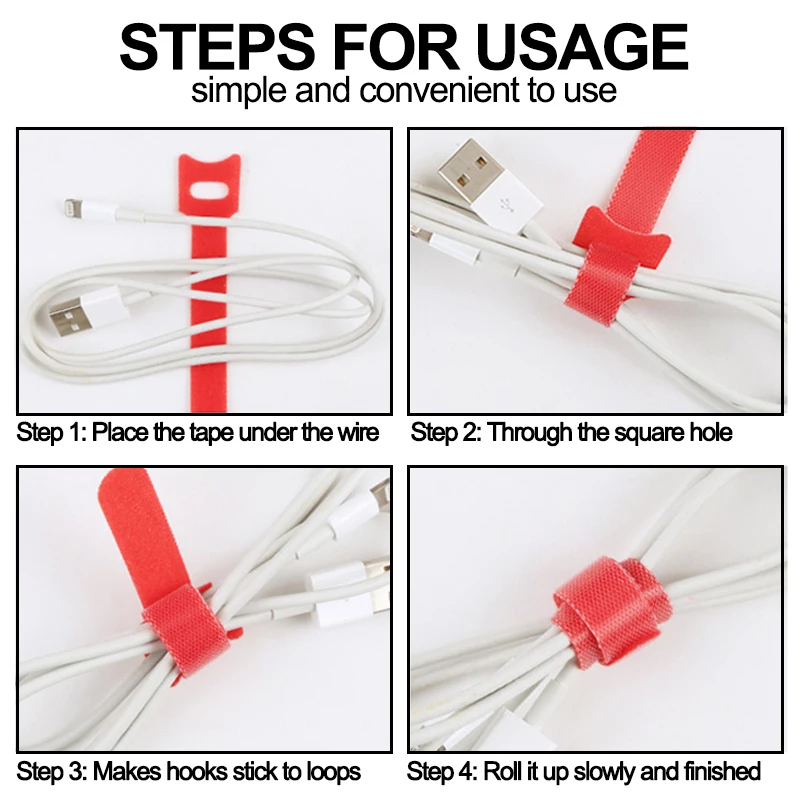 STEPS FOR USAGE
simple and convenient to use

Step 1: Place the tape under the wire

Step 2: Through the square hole

Step 3: Makes hooks stick to loops

Step 4: Roll it up slowly and finished