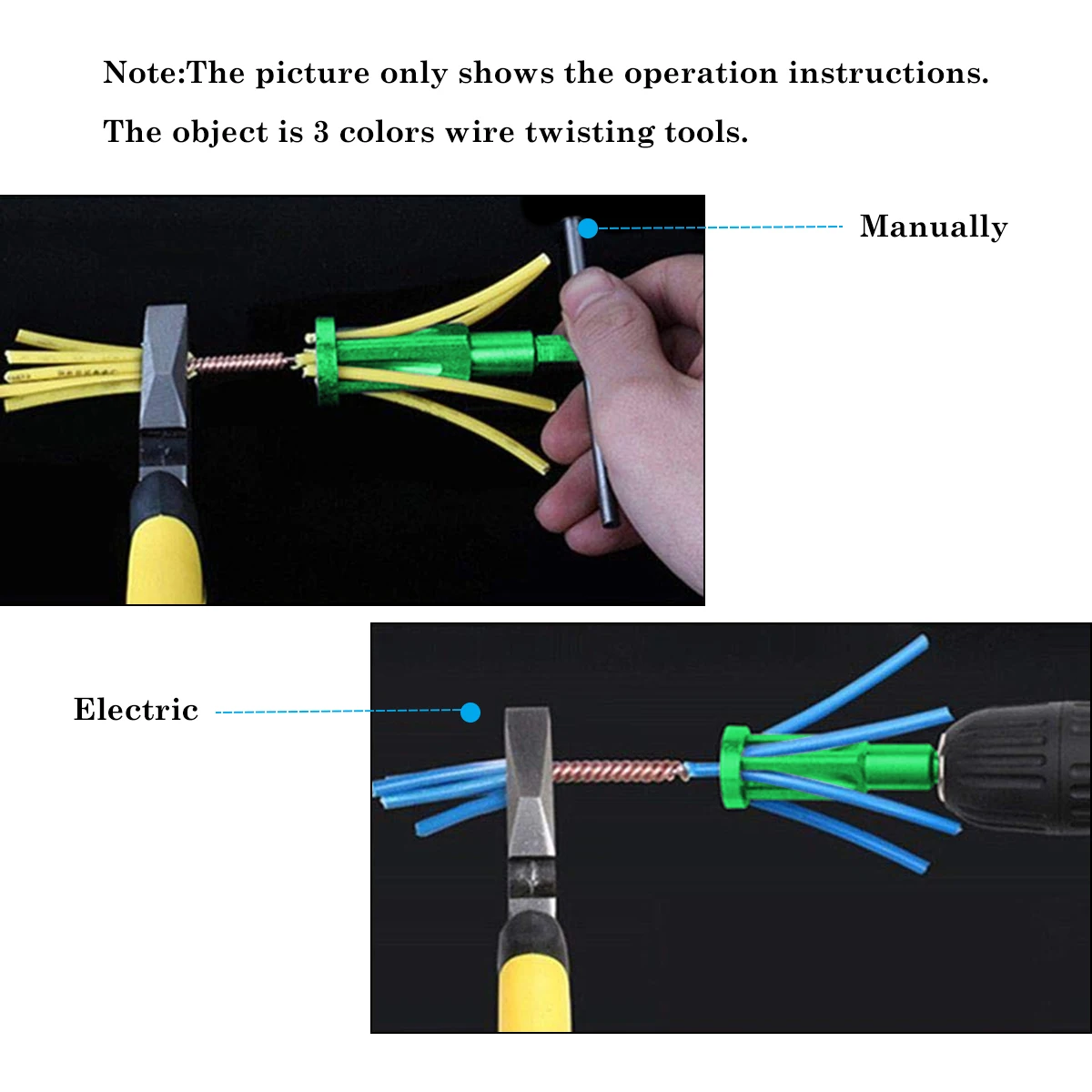 Note:The picture only shows the operation instructions.

The object is 3 colors wire twisting tools.

Manually

Electric