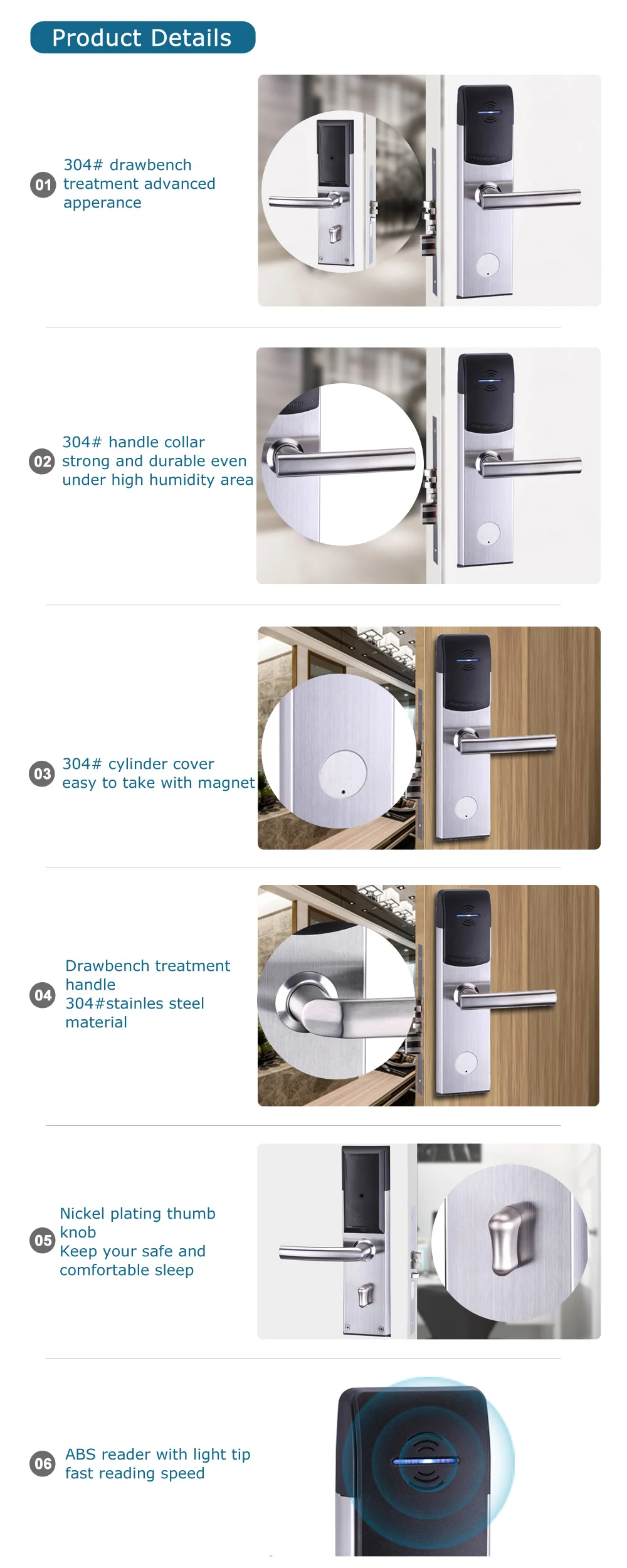 Product Details

01 304# drawbench treatment advanced apperance

02 304# handle collar strong and durable even under high humidity area

03 304# cylinder cover easy to take with magnet

04 Drawbench treatment handle
304#stainles steel material

05 Nickel plating thumb knob
Keep your safe and comfortable sleep

06 ABS reader with light tip fast reading speed