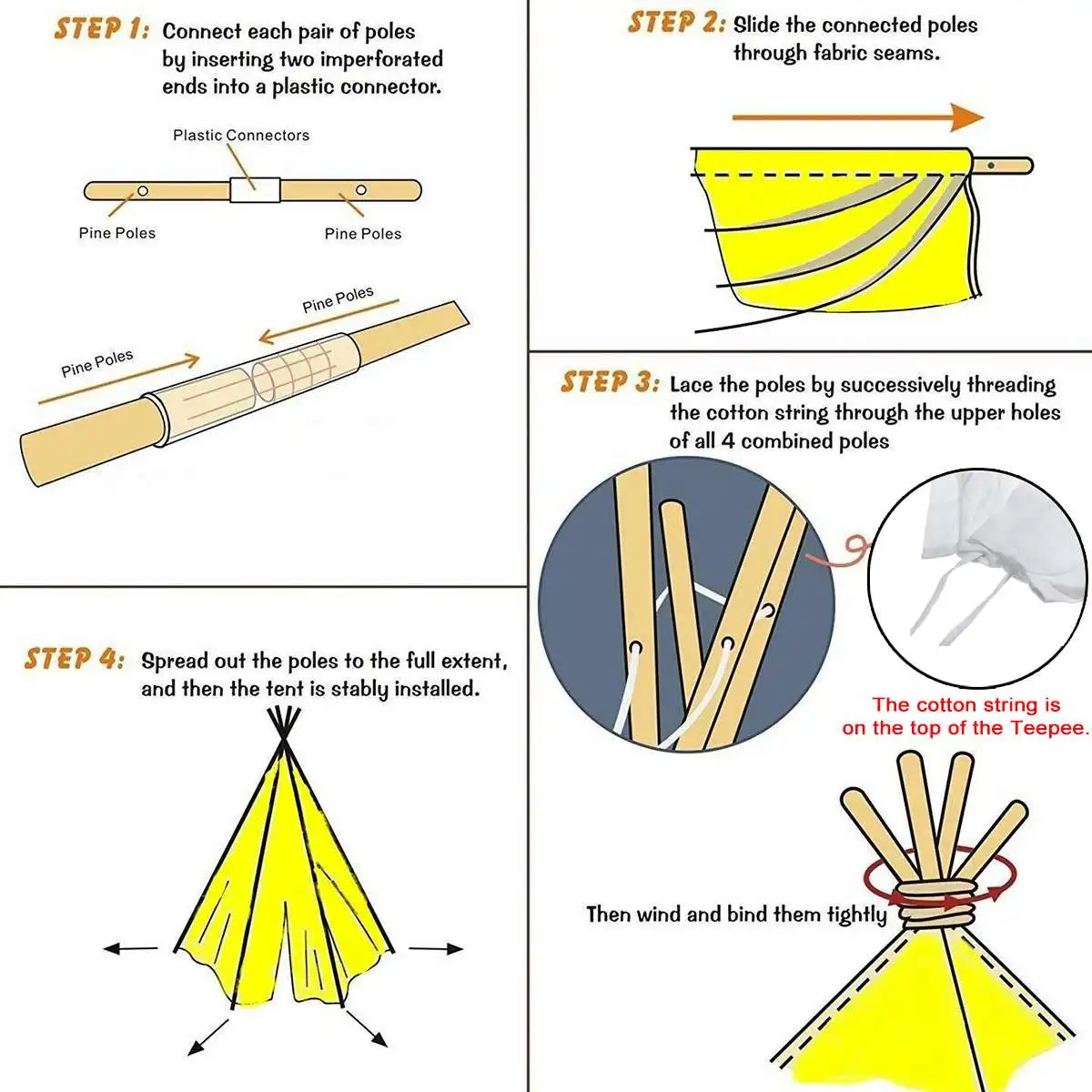 STEP 1: Connect each pair of poles by inserting two imperforated ends into a plastic connector.

Plastic Connectors

Pine Poles

Pine Poles

Pine Poles

Pine Poles

STEP 2: Slide the connected poles through fabric seams.

STEP 3: Lace the poles by successively threading the cotton string through the upper holes of all 4 combined poles

The cotton string is on the top of the Teepee.

Then wind and bind them tightly

STEP 4: Spread out the poles to the full extent, and then the tent is stably installed.