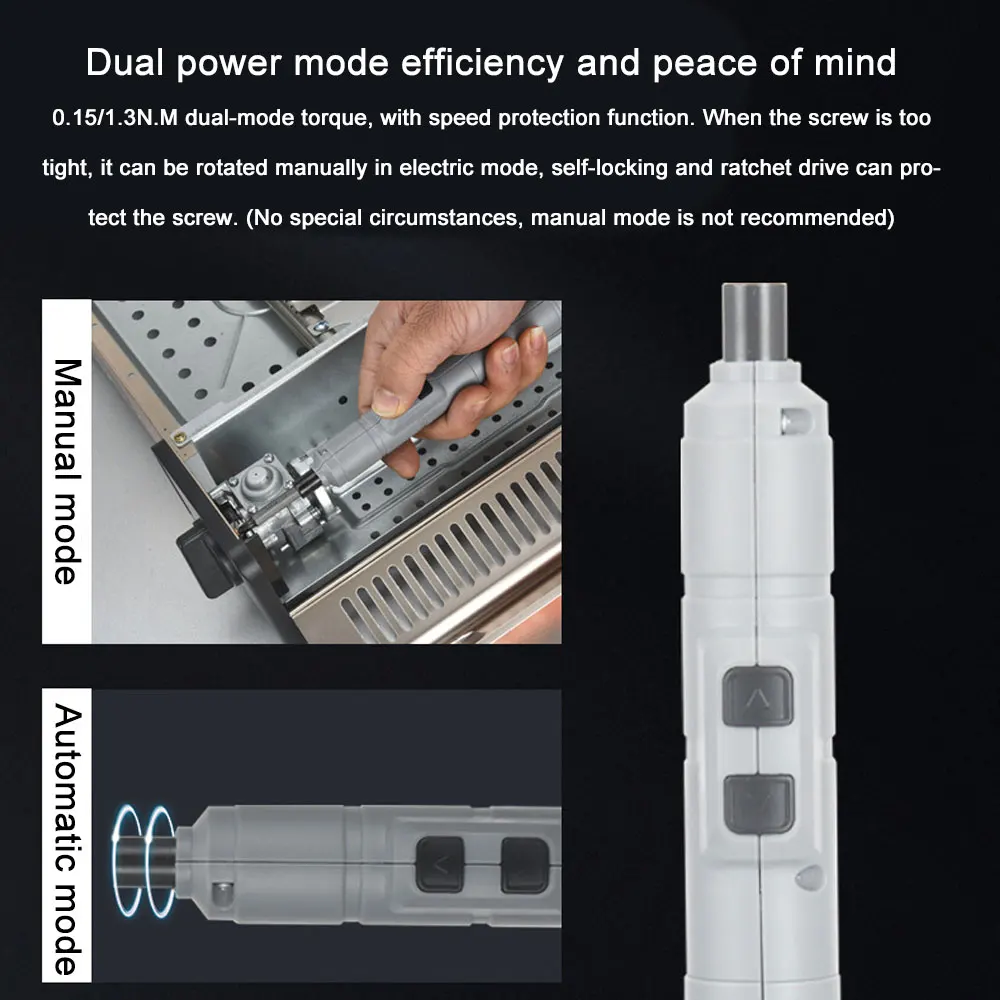 Dual power mode efficiency and peace of mind

0.15/1.3N.M dual-mode torque, with speed protection function. When the screw is too tight, it can be rotated manually in electric mode, self-locking and ratchet drive can protect the screw. (No special circumstances, manual mode is not recommended)

Manual mode

Automatic mode