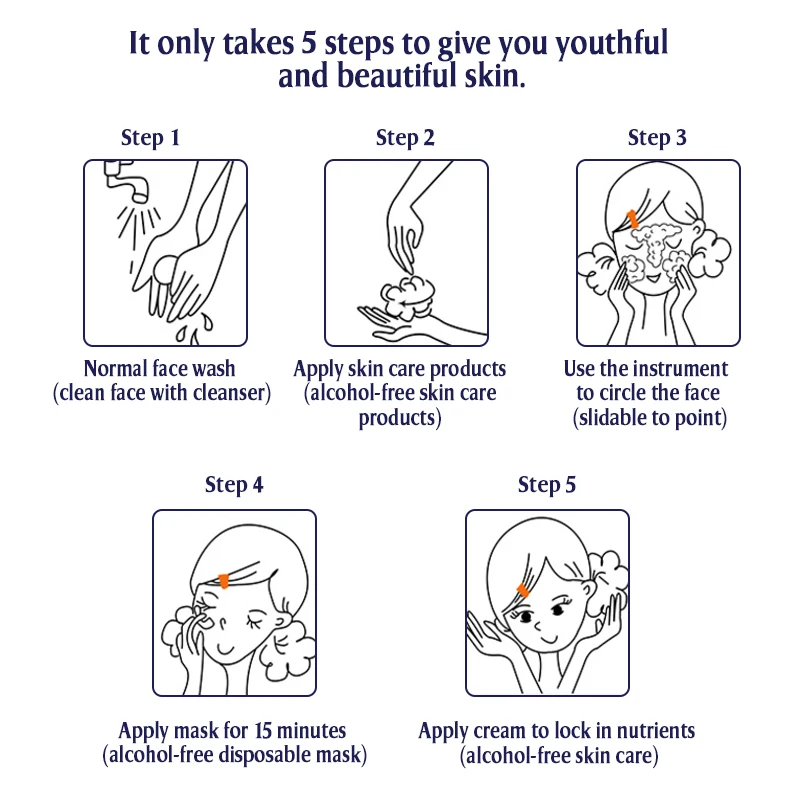 It only takes 5 steps to give you youthful and beautiful skin.

Step 1

Normal face wash (clean face with cleanser)

Step 2

Apply skin care products (alcohol-free skin care products)

Step 3

Use the instrument to circle the face (slidable to point)

Step 4

Apply mask for 15 minutes (alcohol-free disposable mask)

Step 5

Apply cream to lock in nutrients (alcohol-free skin care)