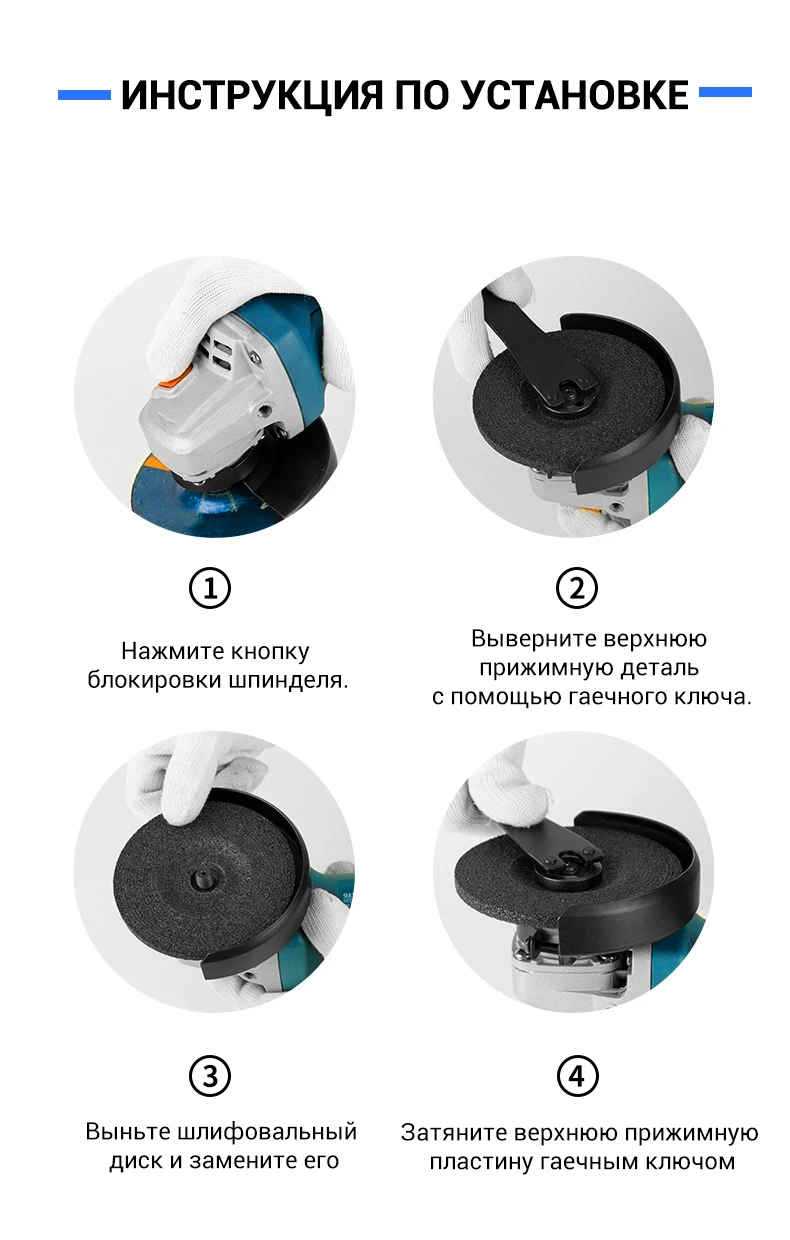 ИНСТРУКЦИЯ ПО УСТАНОВКЕ

①

Нажмите кнопку блокировки шпинделя.

②

Выверните верхнюю прижимную деталь с помощью гаечного ключа.

③

Выньте шлифовальный диск и замените его

④

Затяните верхнюю прижимную пластину гаечным ключом