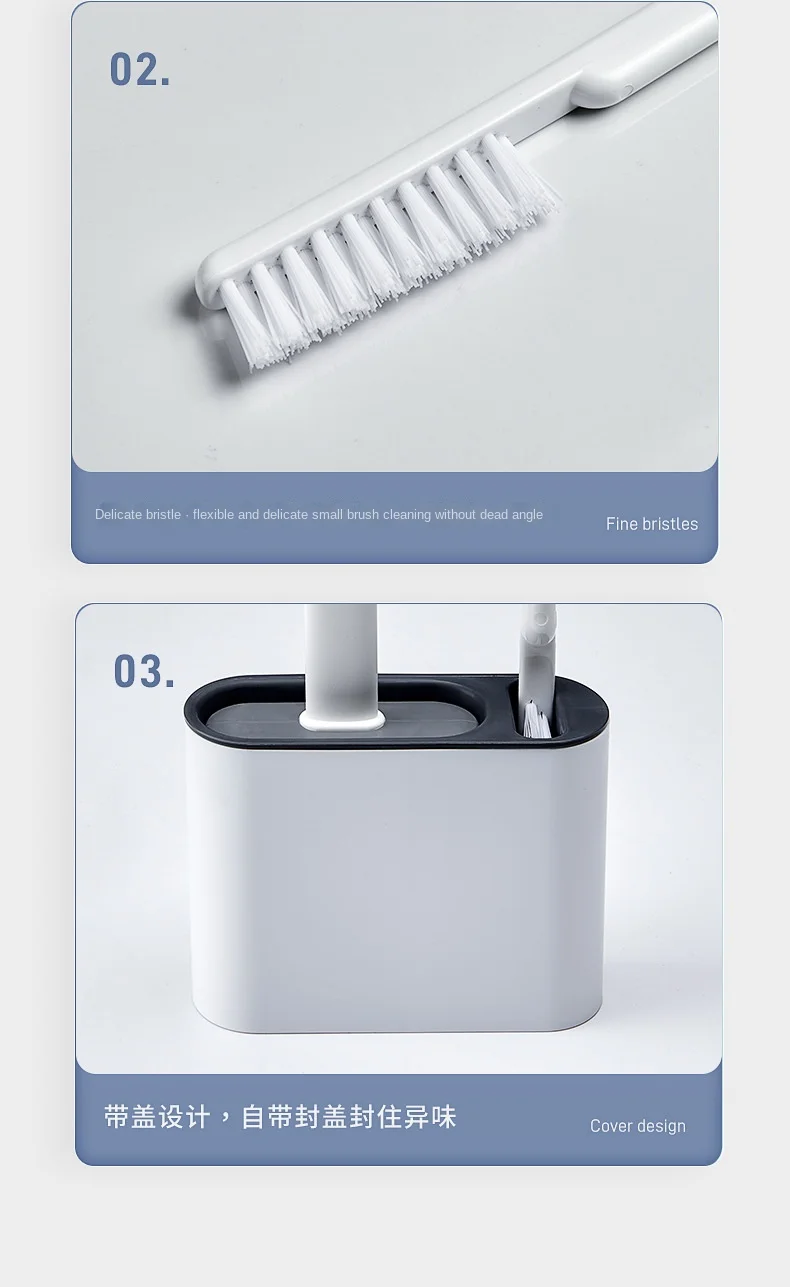 02.

Delicate bristle · flexible and delicate small brush cleaning without dead angle

Fine bristles

03.

带盖设计，自带封盖封住异味

Cover design