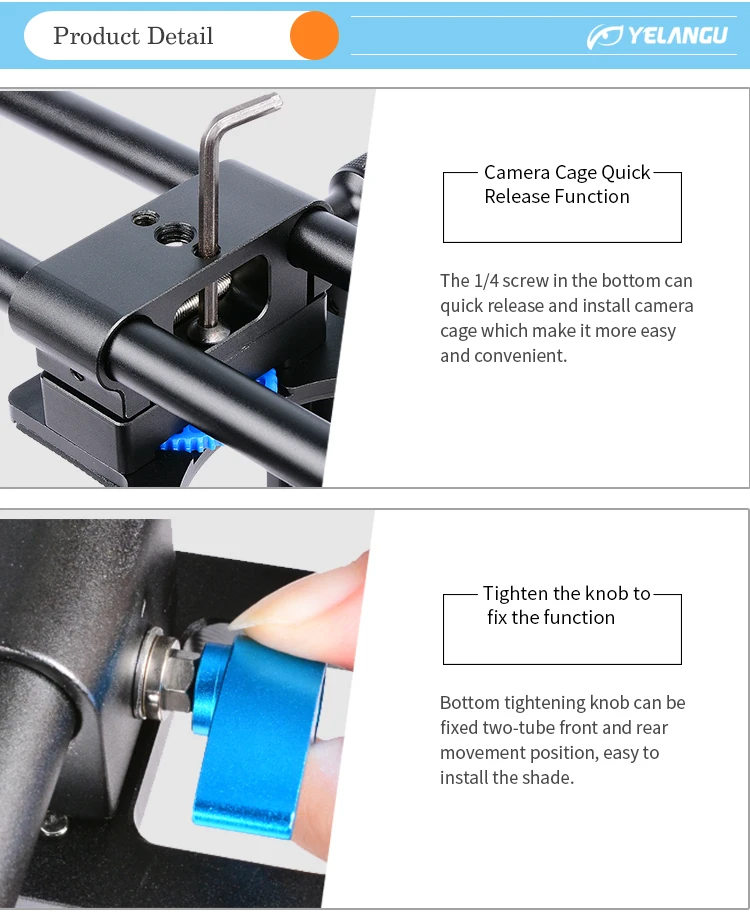 Product Detail

YELANGU

Camera Cage Quick Release Function

The 1/4 screw in the bottom can quick release and install camera cage which make it more easy and convenient.

Tighten the knob to fix the function

Bottom tightening knob can be fixed two-tube front and rear movement position, easy to install the shade.