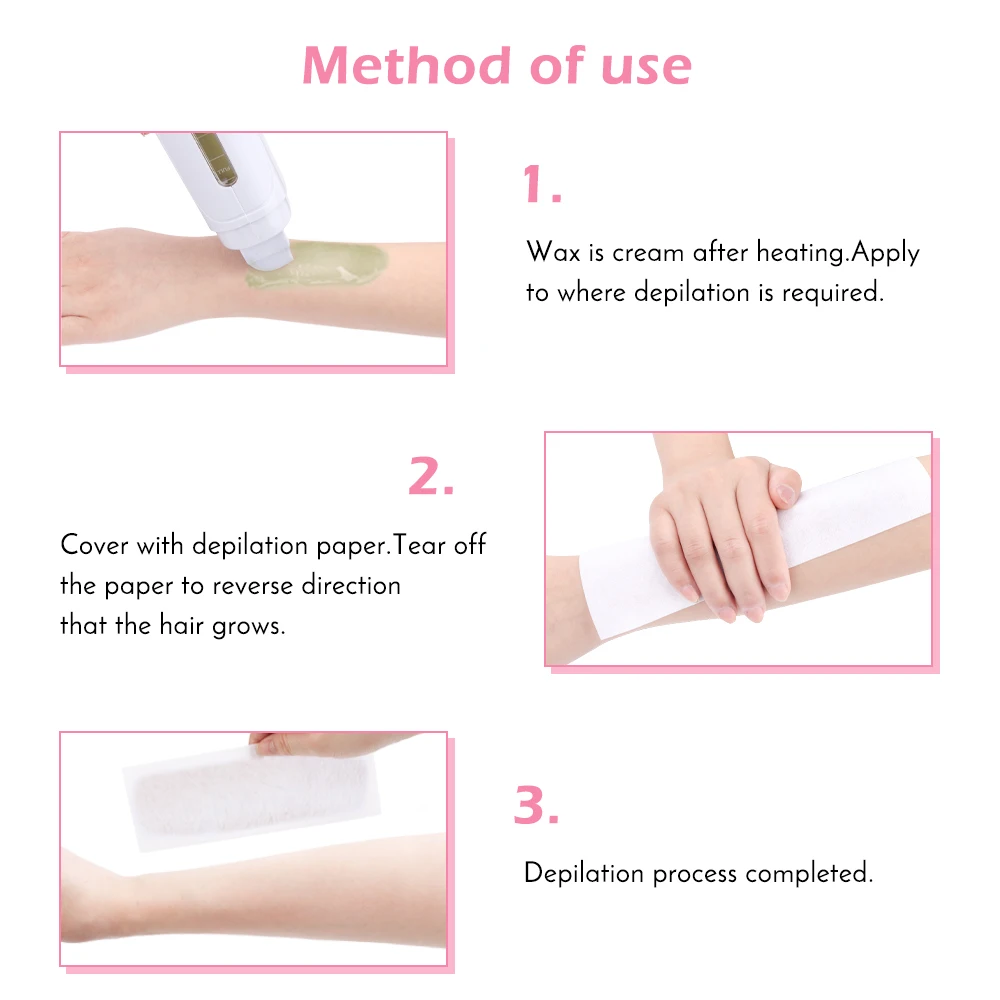 Method of use

1.

Wax is cream after heating.Apply to where depilation is required.

2.

Cover with depilation paper.Tear off the paper to reverse direction that the hair grows.

3.

Depilation process completed.