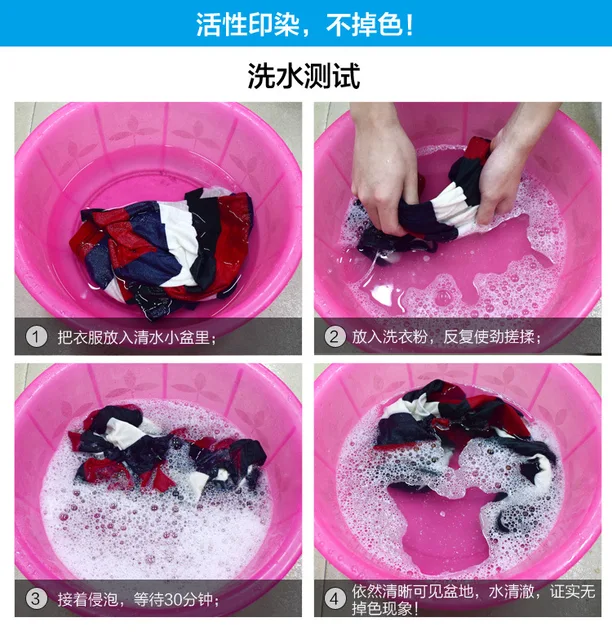 活性印染，不掉色！

洗水测试

1 把衣服放入清水小盆里；

2 放入洗衣粉，反复使劲搓揉；

3 接着侵泡，等待30分钟；

4 依然清晰可见盆地，水清澈，证实无掉色现象！