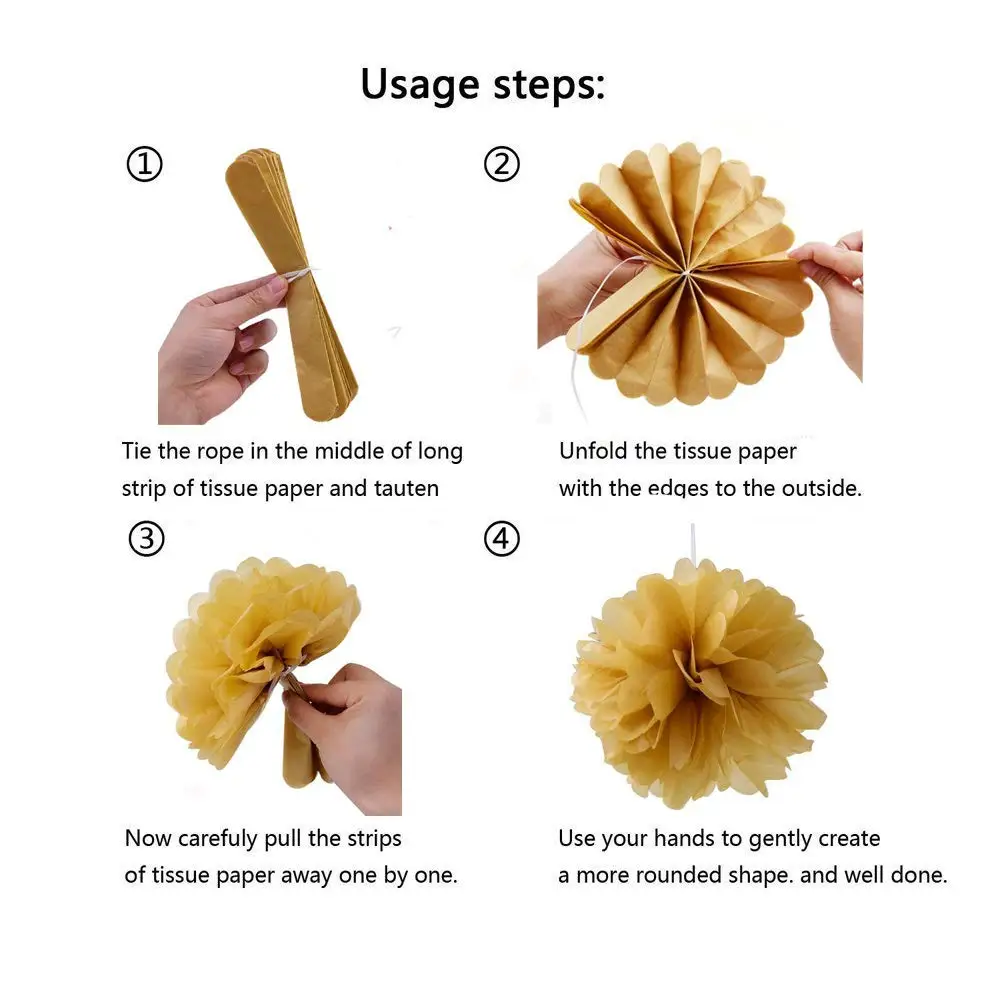 Usage steps:

①

Tie the rope in the middle of long strip of tissue paper and tauten

②

Unfold the tissue paper with the edges to the outside.

③

Now carefully pull the strips of tissue paper away one by one.

④

Use your hands to gently create a more rounded shape. and well done.