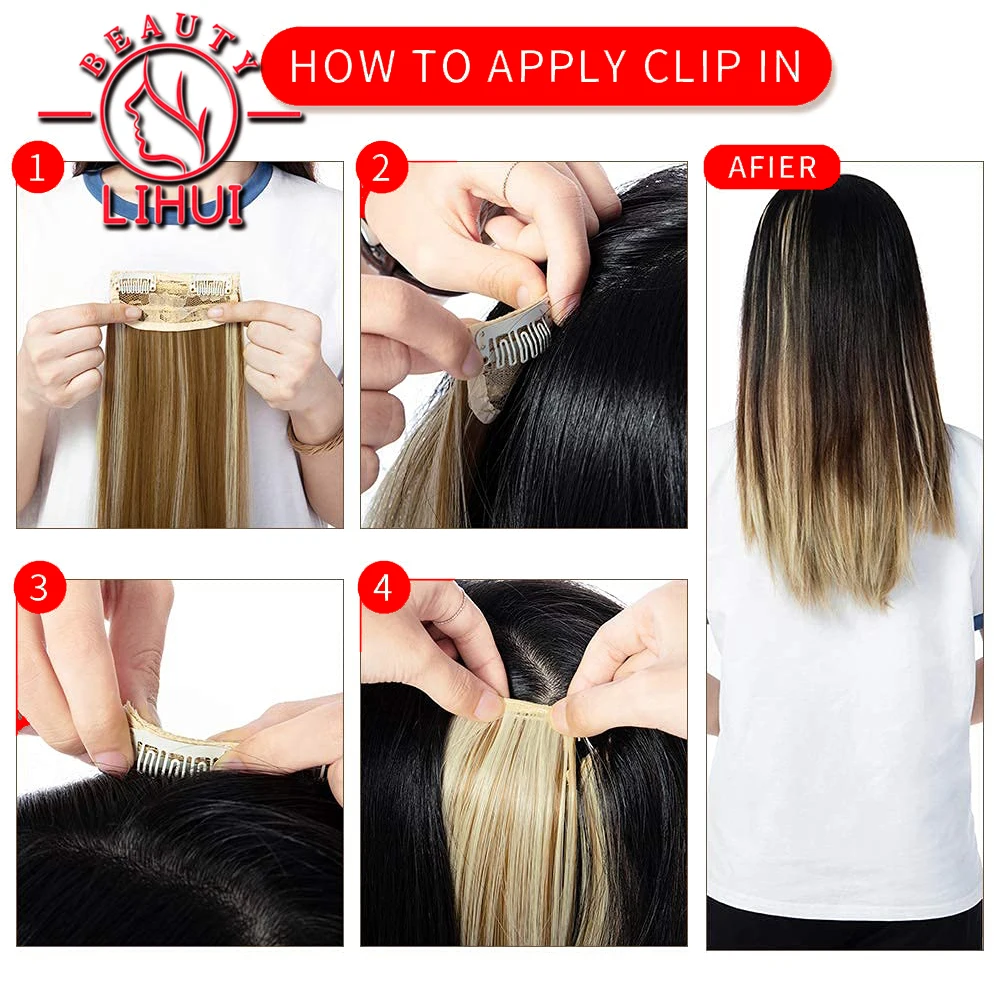 BEAUTY
LIHUI

HOW TO APPLY CLIP IN

1

2

AFIER

3

4