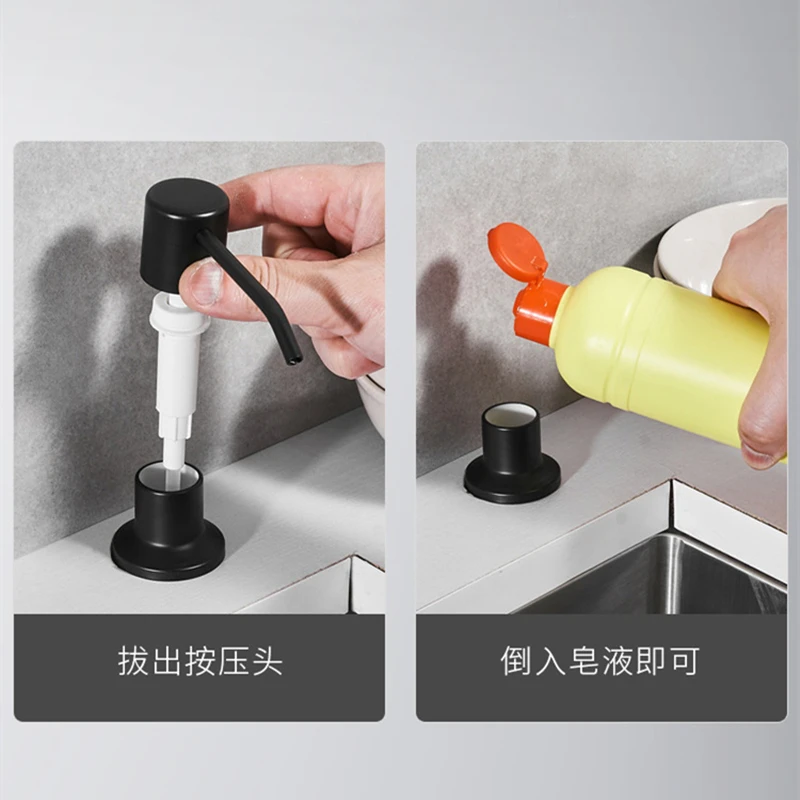 拔出按压头

倒入皂液即可