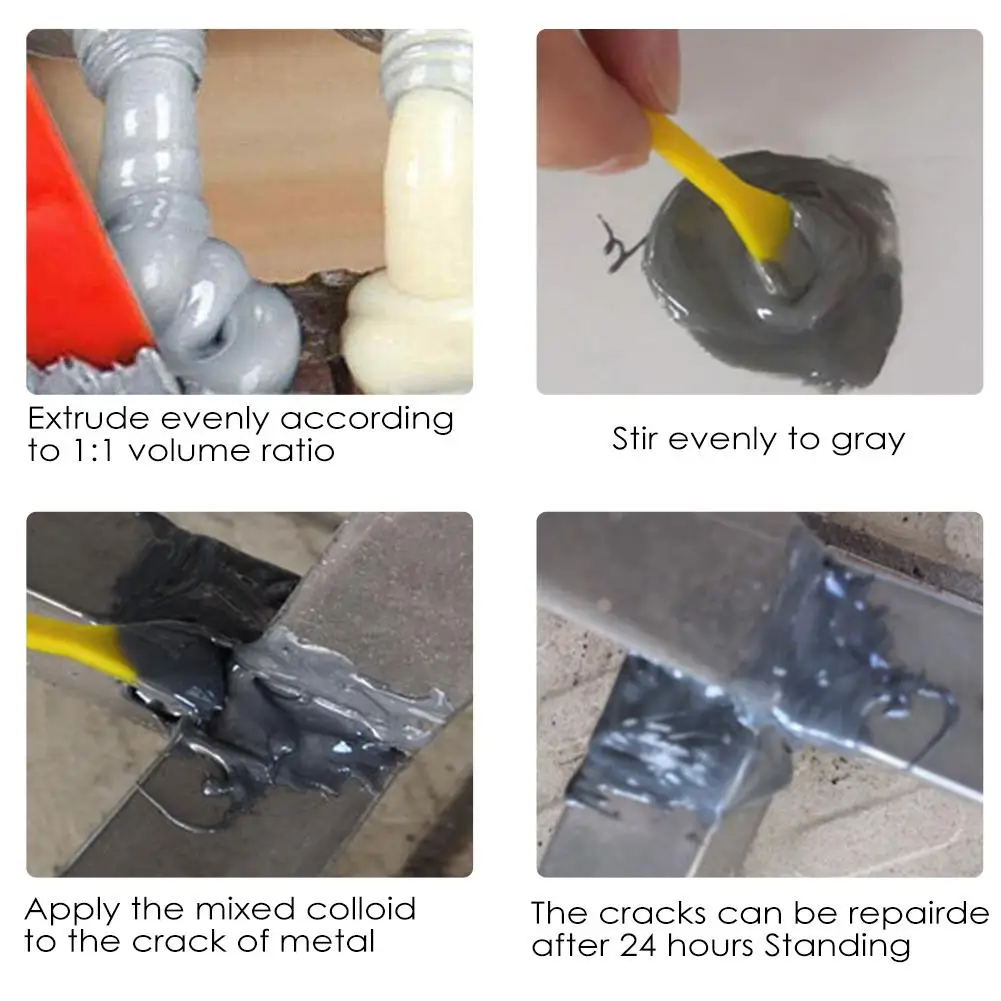 Extrude evenly according to 1:1 volume ratio

Stir evenly to gray

Apply the mixed colloid to the crack of metal

The cracks can be repairde after 24 hours Standing