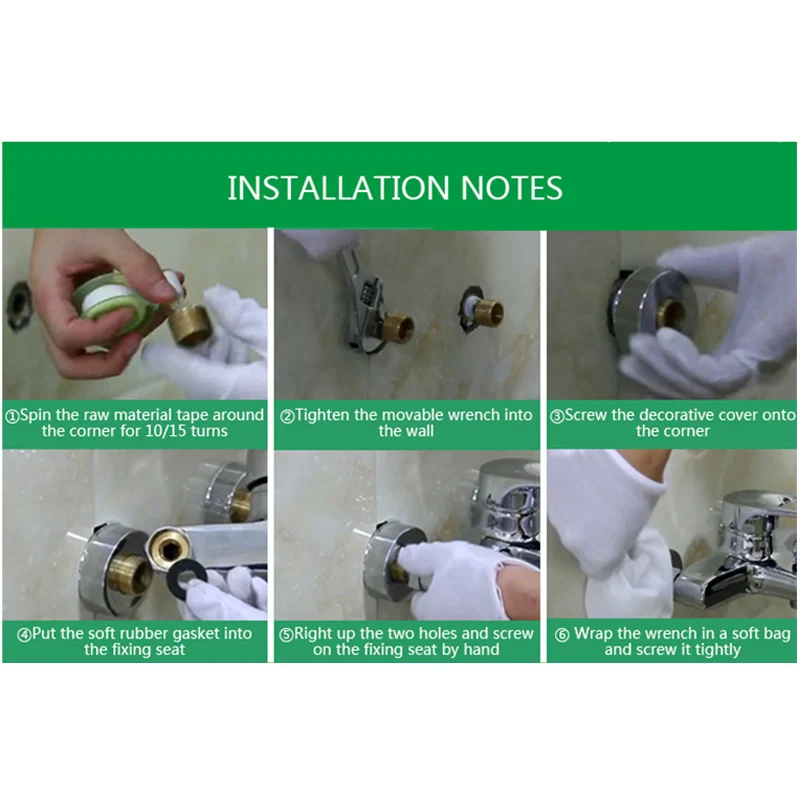 INSTALLATION NOTES

①Spin the raw material tape around the corner for 10/15 turns

②Tighten the movable wrench into the wall

③Screw the decorative cover onto the corner

④Put the soft rubber gasket into the fixing seat

⑤Right up the two holes and screw on the fixing seat by hand

⑥ Wrap the wrench in a soft bag and screw it tightly