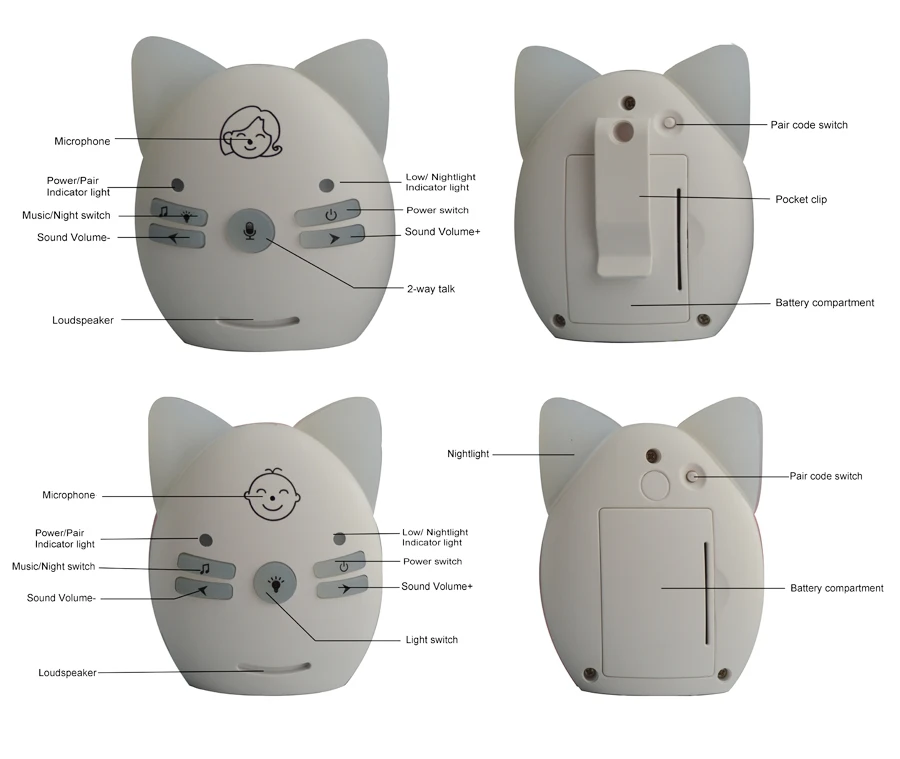 Microphone
Power/Pair
Indicator light
Music/Night switch
Sound Volume-
Loudspeaker
Low/ Nightlight
Indicator light
Power switch
Sound Volume+
2-way talk

Pair code switch
Pocket clip
Battery compartment

Microphone
Power/Pair
Indicator light
Music/Night switch
Sound Volume-
Loudspeaker
Low/ Nightlight
Indicator light
Power switch
Sound Volume+
Light switch

Nightlight
Pair code switch
Battery compartment