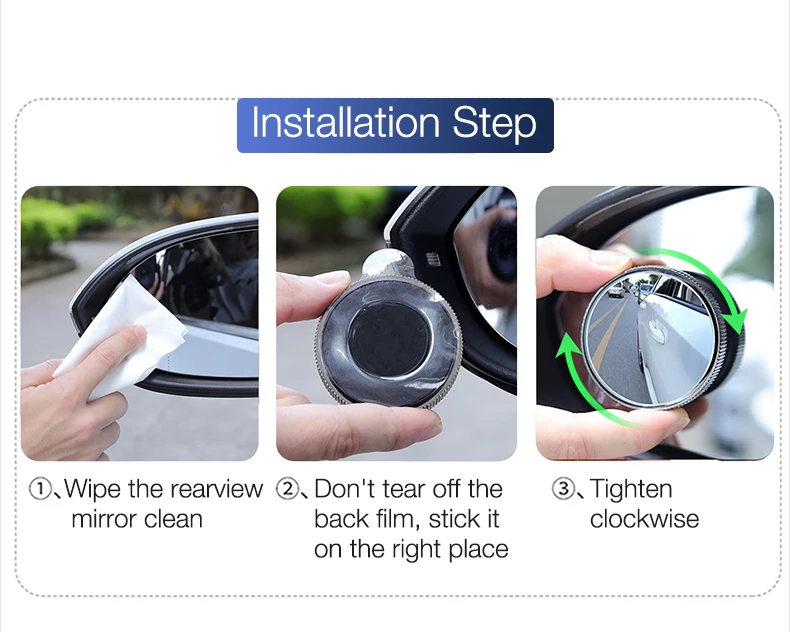 Installation Step

①、Wipe the rearview mirror clean

②、Don't tear off the back film, stick it on the right place

③、Tighten clockwise