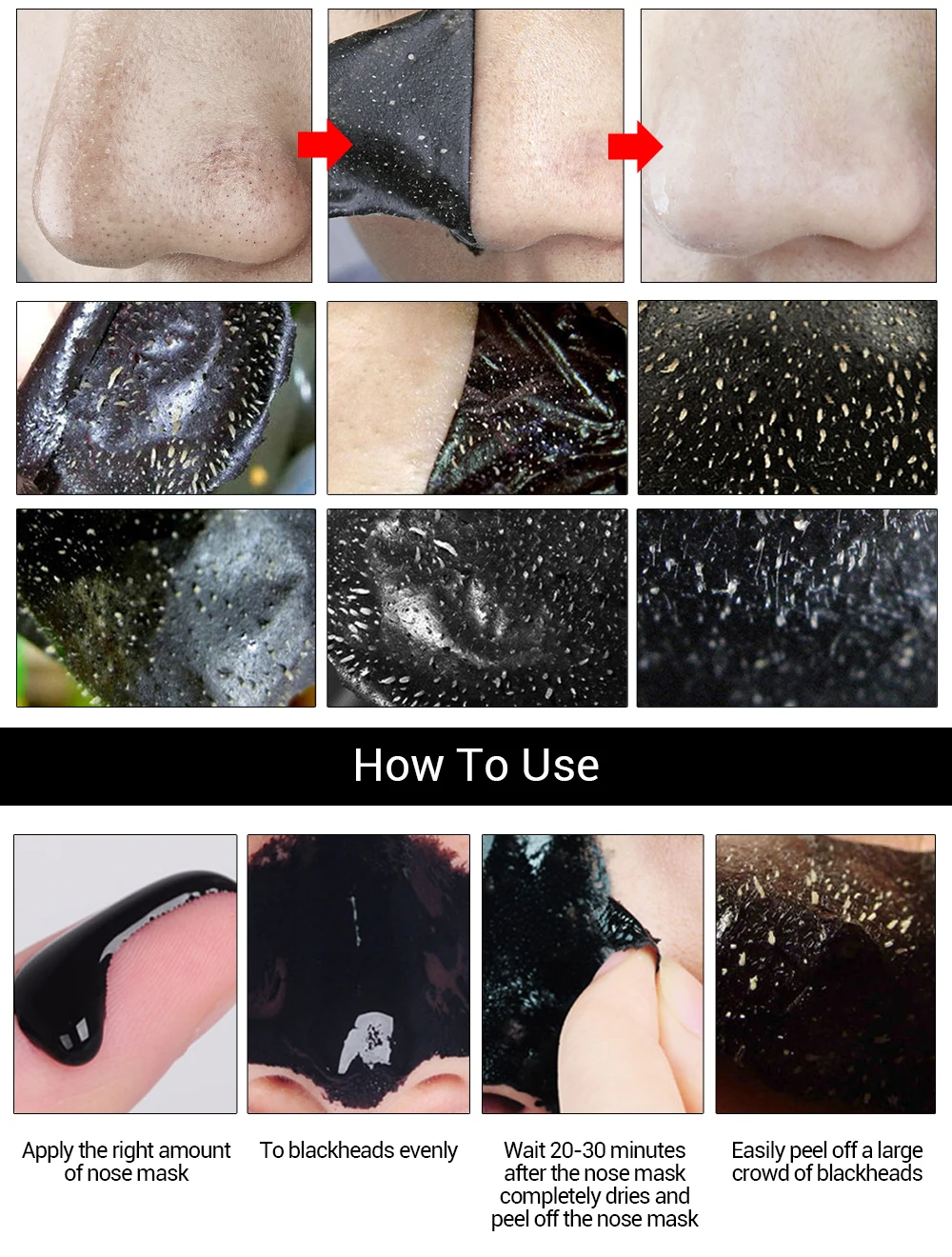 How To Use

Apply the right amount of nose mask

To blackheads evenly

Wait 20-30 minutes after the nose mask completely dries and peel off the nose mask

Easily peel off a large crowd of blackheads