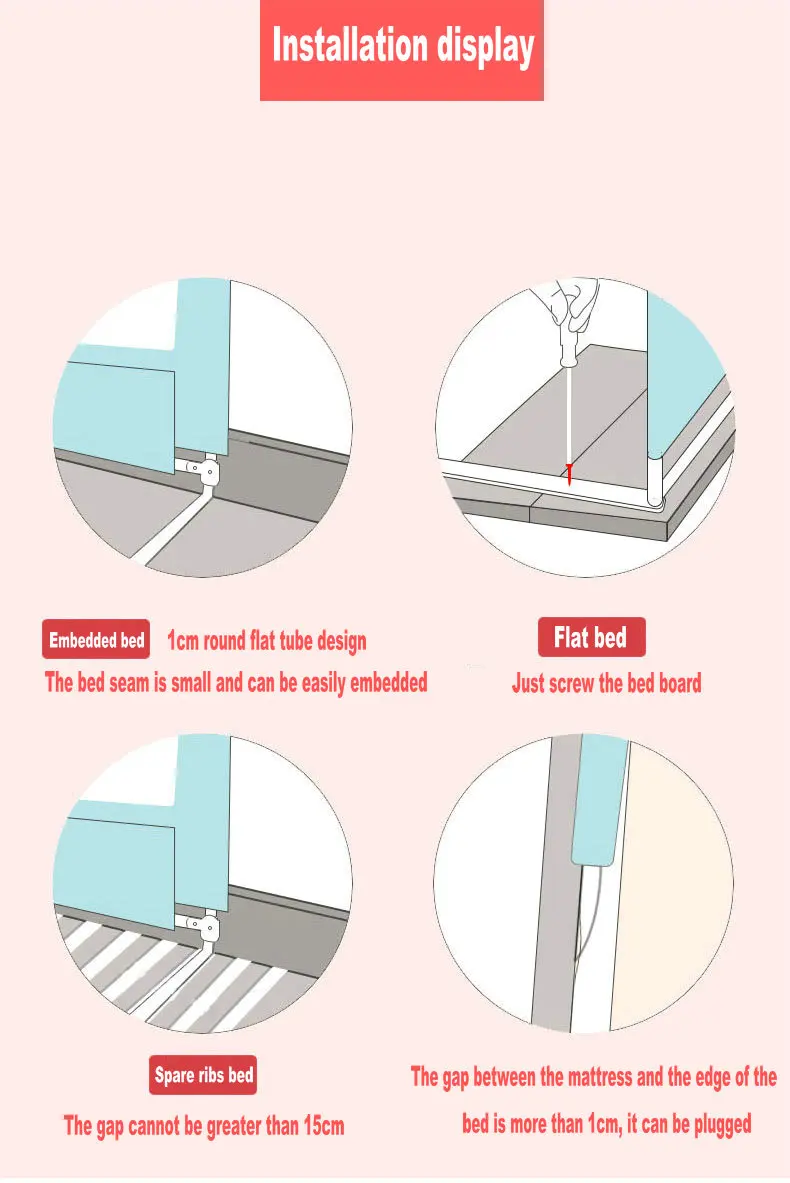 Installation display

Embedded bed 1cm round flat tube design

The bed seam is small and can be easily embedded

Flat bed

Just screw the bed board

Spare ribs bed

The gap cannot be greater than 15cm

The gap between the mattress and the edge of the bed is more than 1cm, it can be plugged