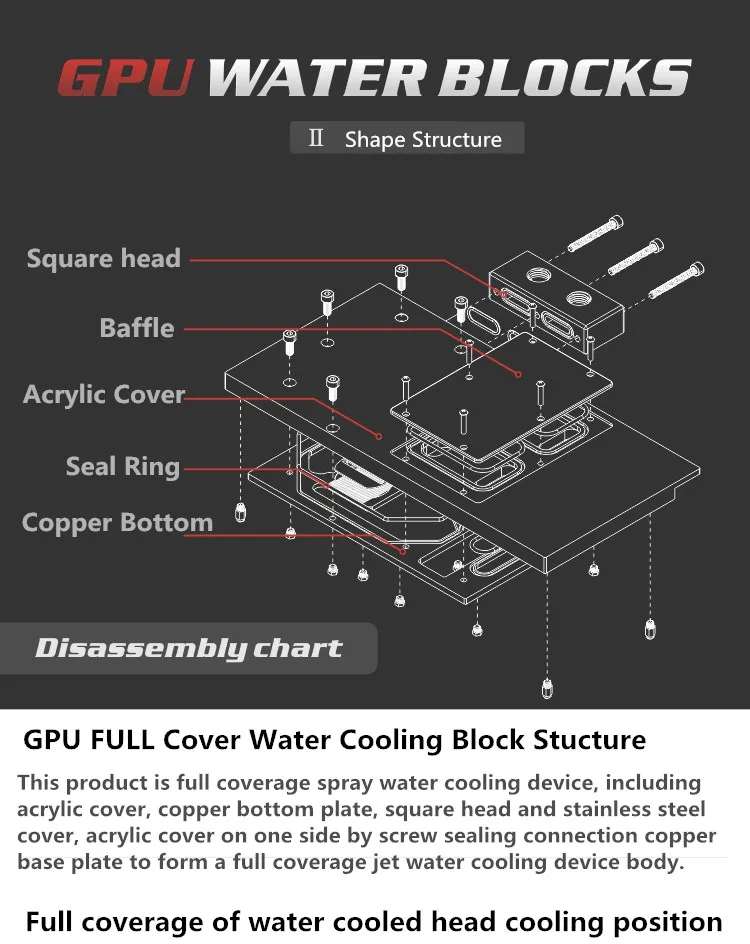 GPU WATER BLOCKS

Ⅱ Shape Structure

Square head

Baffle

Acrylic Cover

Seal Ring

Copper Bottom

Disassembly chart

GPU FULL Cover Water Cooling Block Stucture

This product is full coverage spray water cooling device, including acrylic cover, copper bottom plate, square head and stainless steel cover, acrylic cover on one side by screw sealing connection copper base plate to form a full coverage jet water cooling device body.

Full coverage of water cooled head cooling position