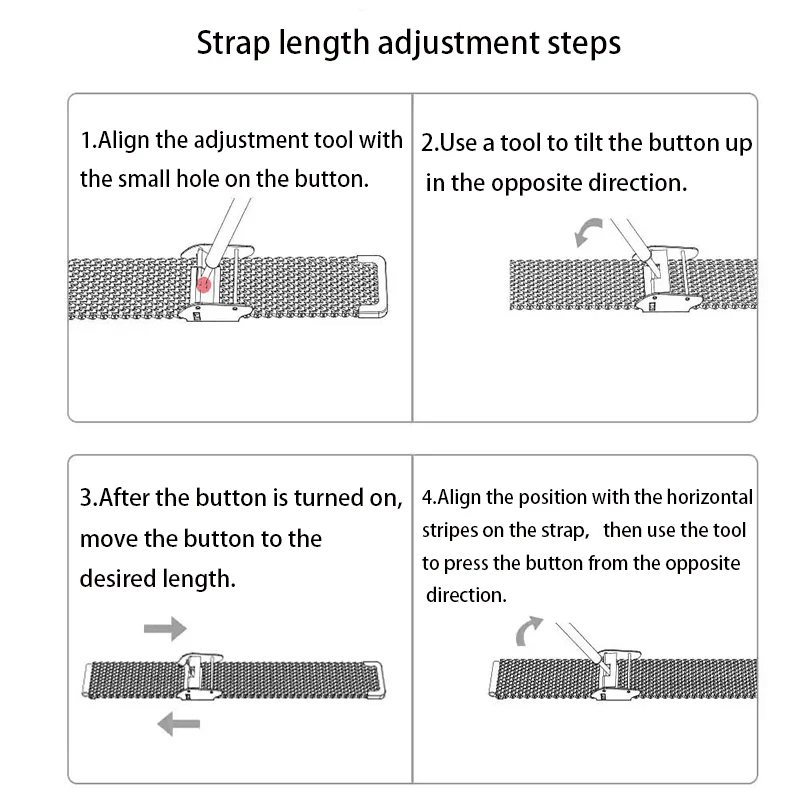 Strap length adjustment steps

1.Align the adjustment tool with the small hole on the button.

2.Use a tool to tilt the button up in the opposite direction.

3.After the button is turned on, move the button to the desired length.

4.Align the position with the horizontal stripes on the strap, then use the tool to press the button from the opposite direction.