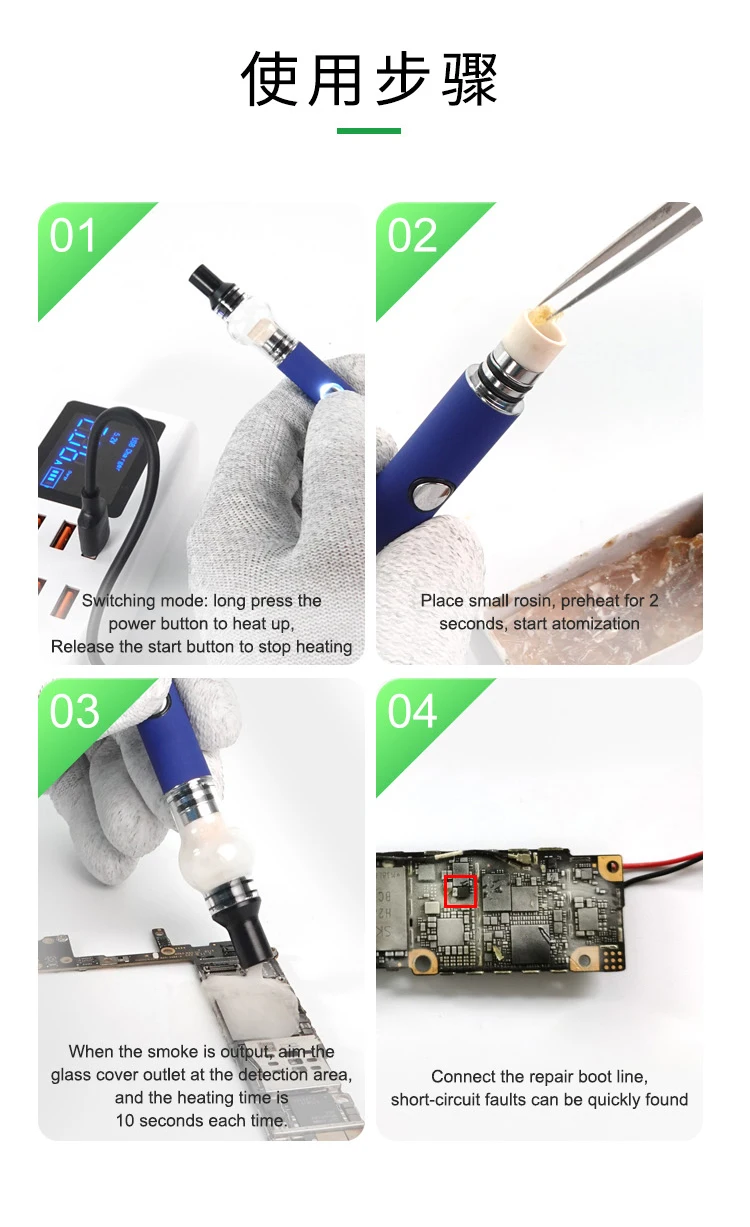 使用步骤

01

Switching mode: long press the power button to heat up,
Release the start button to stop heating

02

Place small rosin, preheat for 2 seconds, start atomization

03

When the smoke is output, aim the glass cover outlet at the detection area, and the heating time is 10 seconds each time.

04

Connect the repair boot line, short-circuit faults can be quickly found