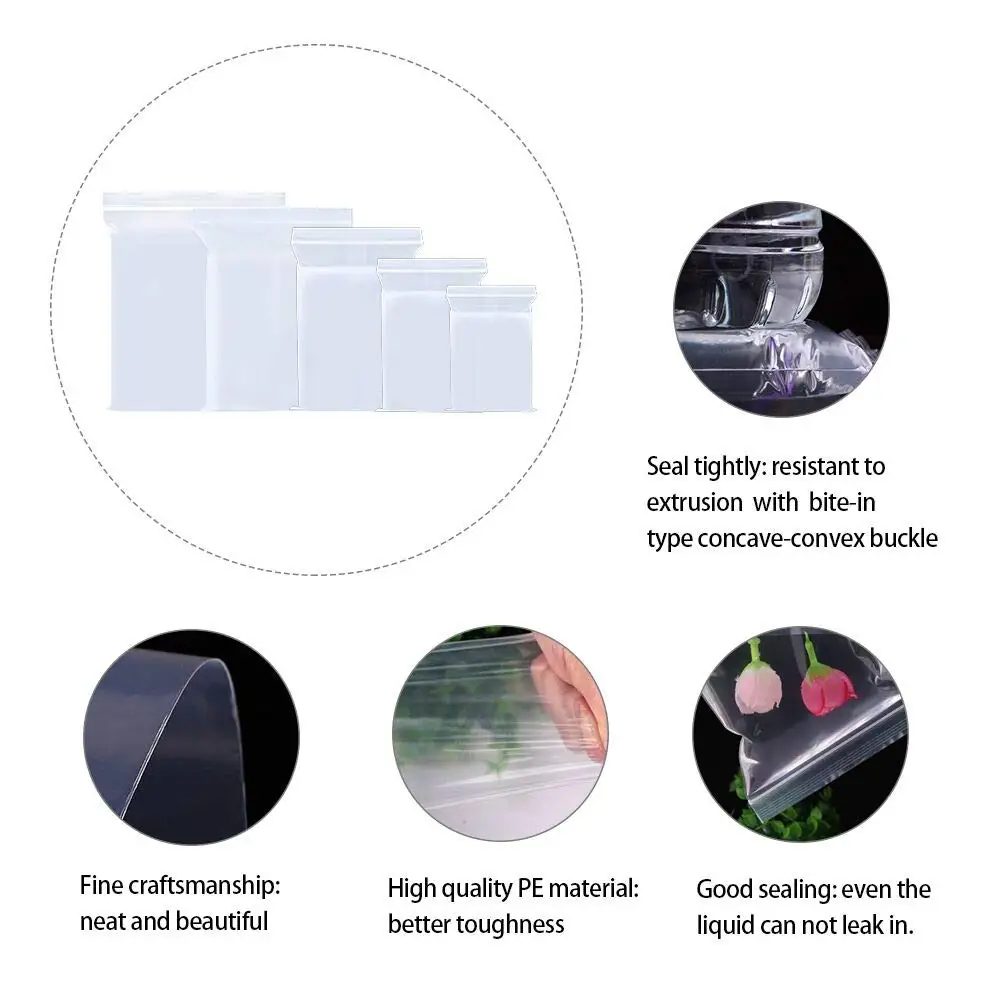 Seal tightly: resistant to extrusion with bite-in type concave-convex buckle

Fine craftsmanship: neat and beautiful

High quality PE material: better toughness

Good sealing: even the liquid can not leak in.