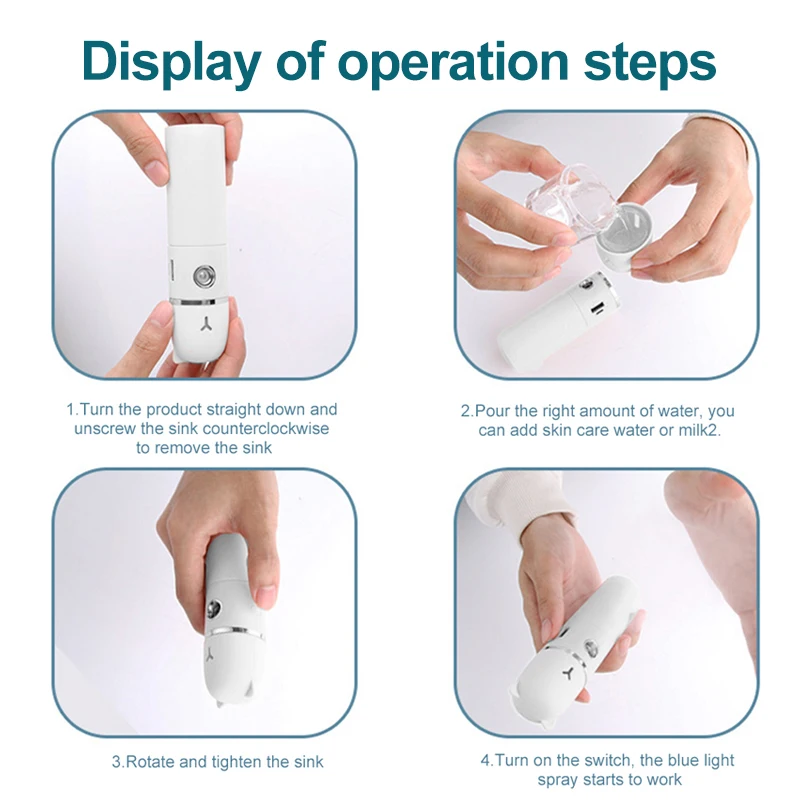 Display of operation steps

1.Turn the product straight down and unscrew the sink counterclockwise to remove the sink

2.Pour the right amount of water, you can add skin care water or milk2.

3.Rotate and tighten the sink

4.Turn on the switch, the blue light spray starts to work