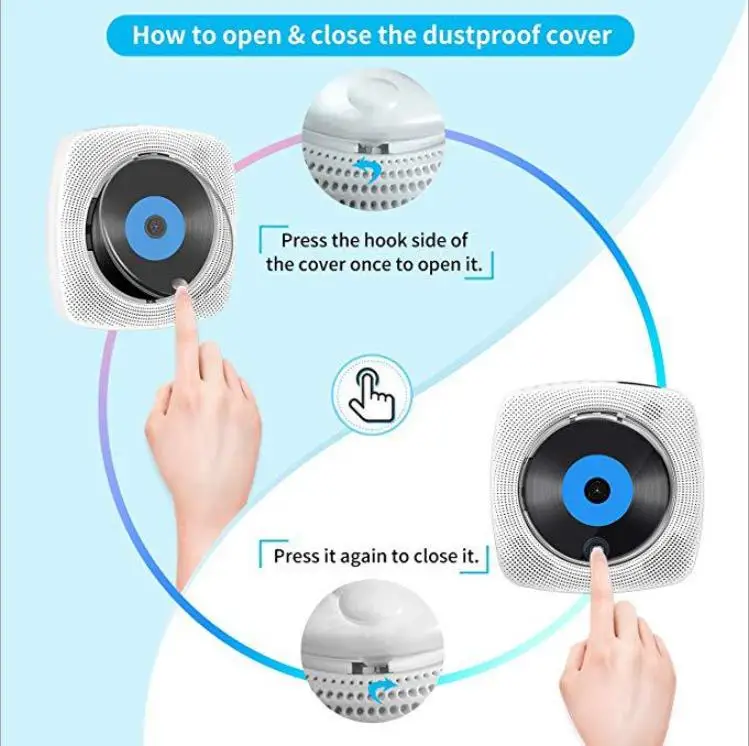 How to open & close the dustproof cover

Press the hook side of the cover once to open it.

Press it again to close it.