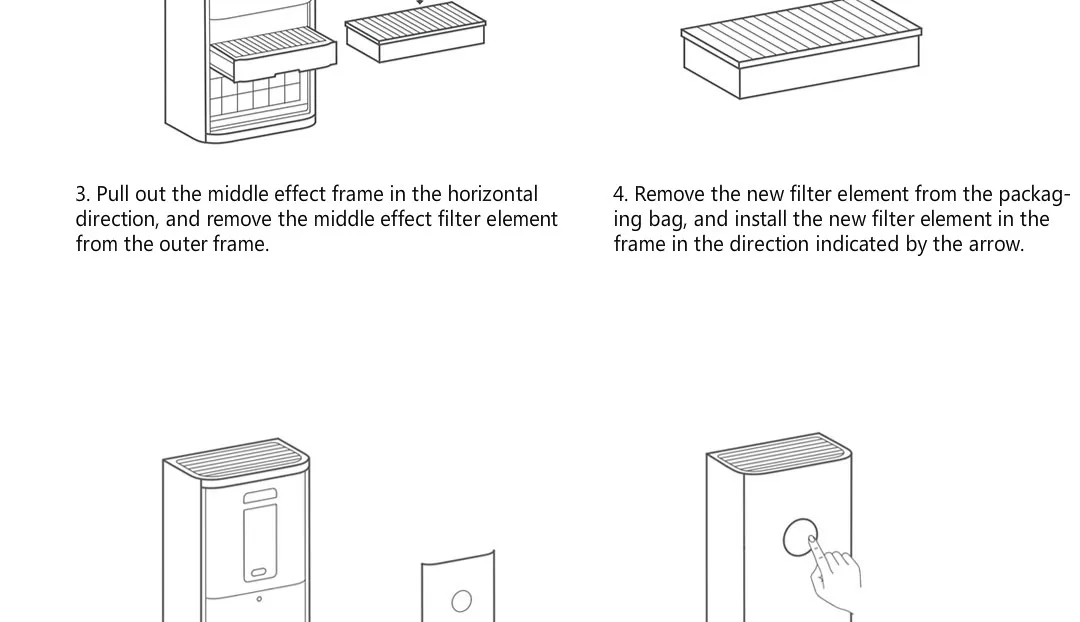 3. Pull out the middle effect frame in the horizontal direction, and remove the middle effect filter element from the outer frame.

4. Remove the new filter element from the packaging bag, and install the new filter element in the frame in the direction indicated by the arrow.