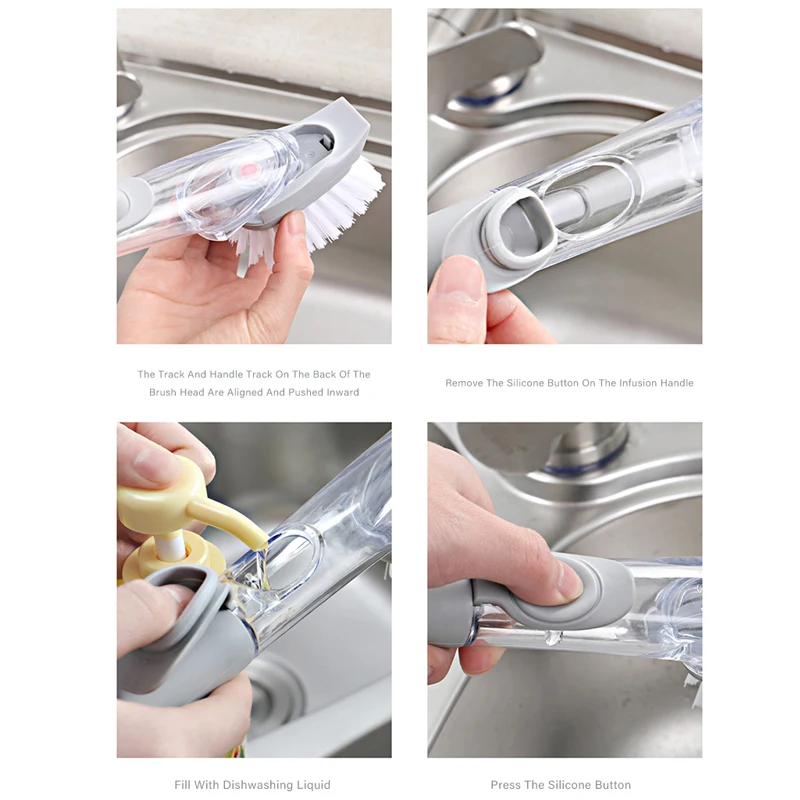 The Track And Handle Track On The Back Of The Brush Head Are Aligned And Pushed Inward

Remove The Silicone Button On The Infusion Handle

Fill With Dishwashing Liquid

Press The Silicone Button