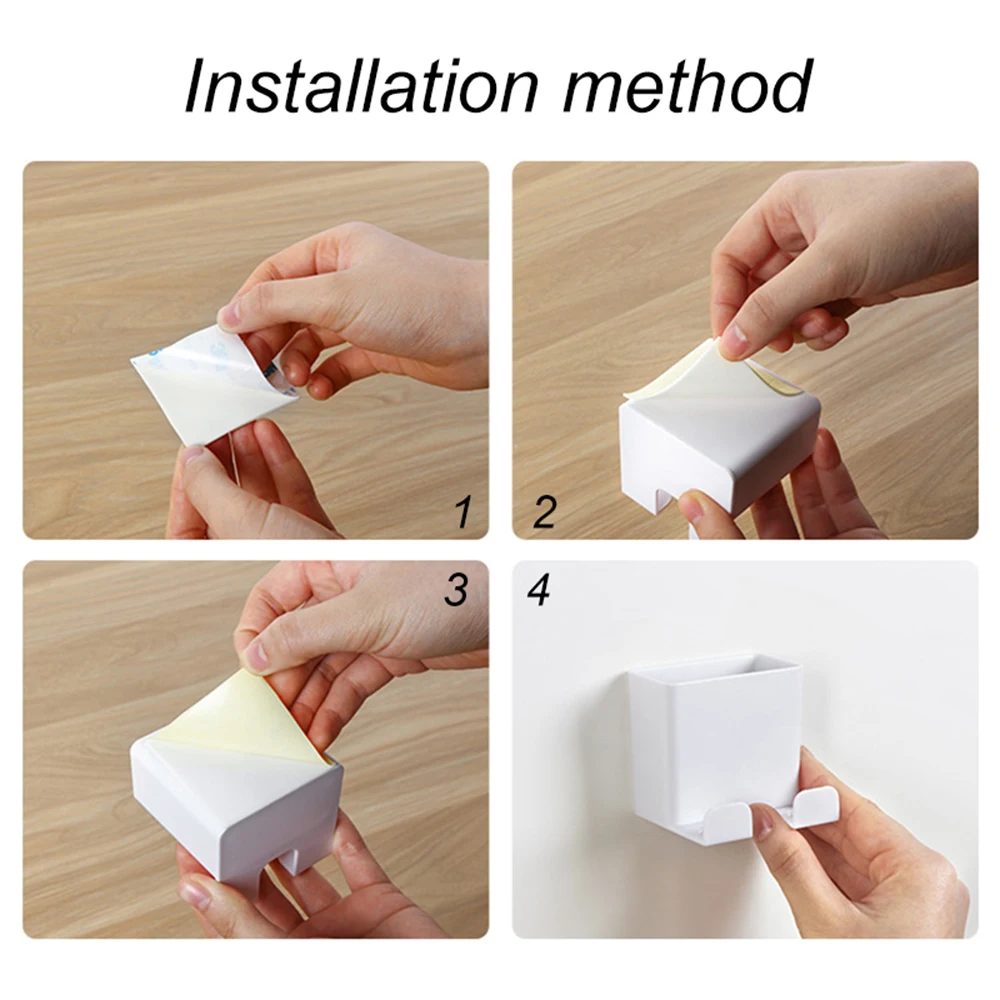 Installation method

1

2

3

4