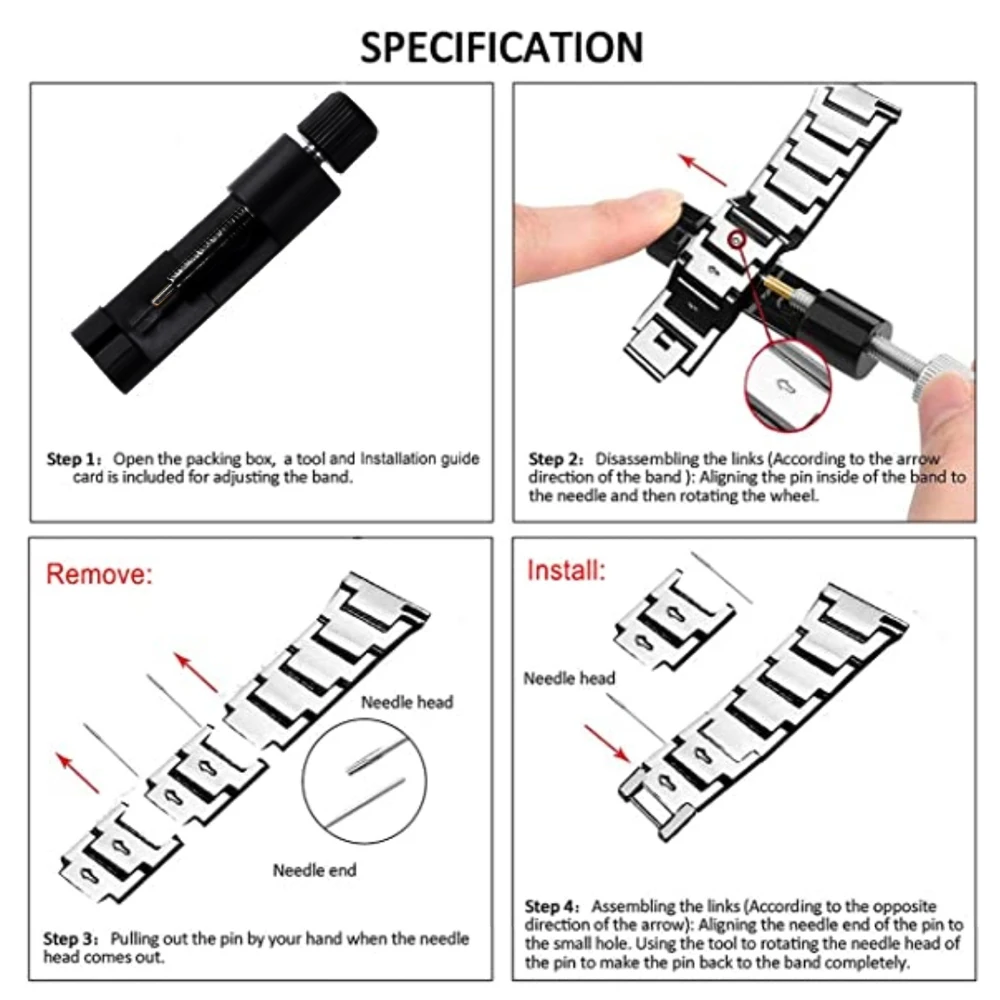 SPECIFICATION

Step 1: Open the packing box, a tool and Installation guide card is included for adjusting the band.

Step 2: Disassembling the links (According to the arrow direction of the band ): Aligning the pin inside of the band to the needle and then rotating the wheel.

Remove:

Needle head

Needle end

Step 3: Pulling out the pin by your hand when the needle head comes out.

Install:

Needle head

Step 4: Assembling the links (According to the opposite direction of the arrow): Aligning the needle end of the pin to the small hole. Using the tool to rotating the needle head of the pin to make the pin back to the band completely.