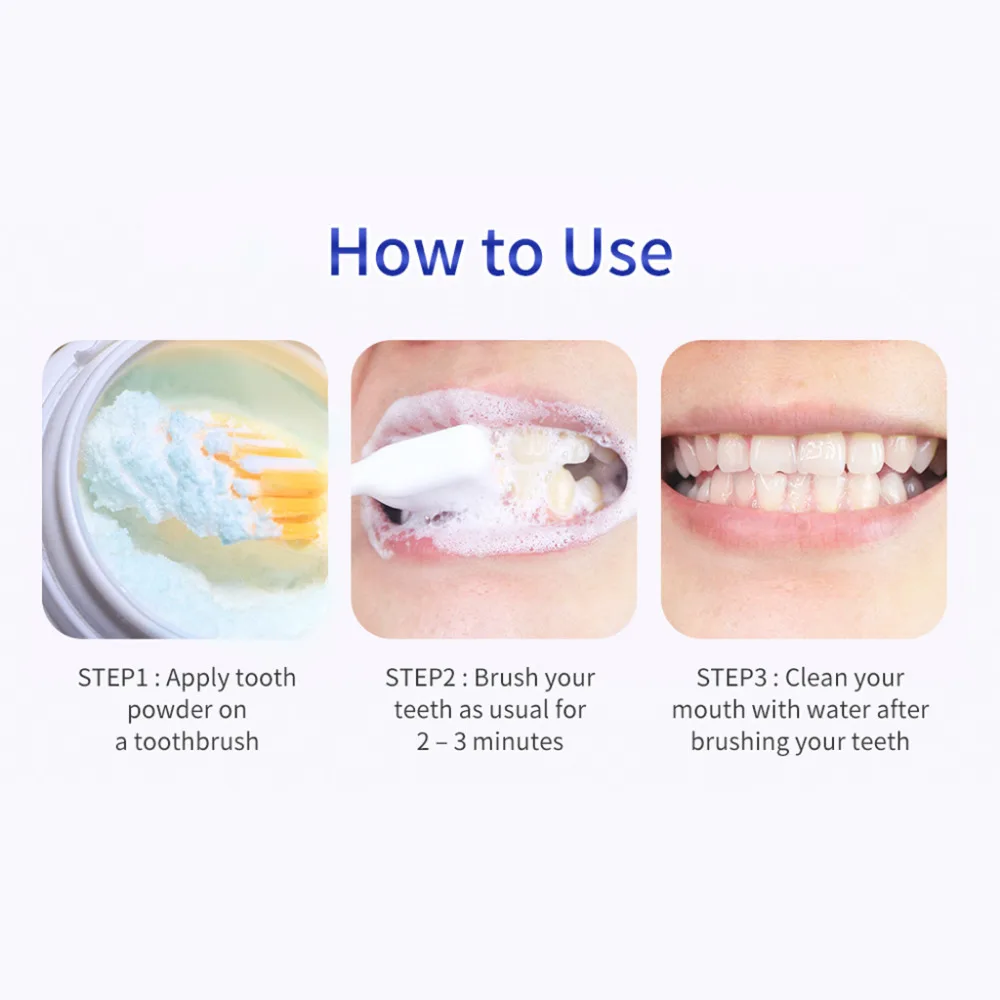 How to Use

STEP1 : Apply tooth powder on a toothbrush

STEP2 : Brush your teeth as usual for 2 – 3 minutes

STEP3 : Clean your mouth with water after brushing your teeth