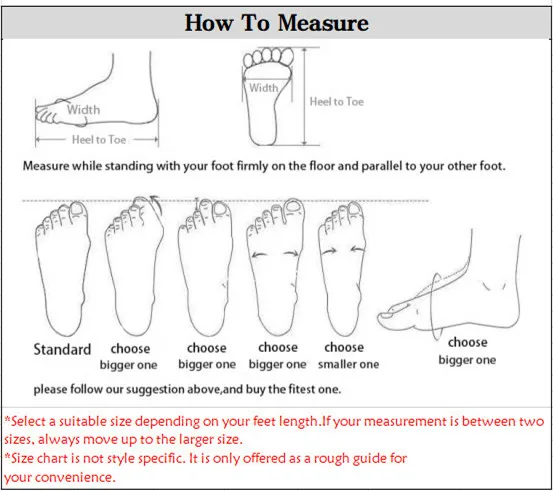 How To Measure

Width

Heel to Toe

Width

Heel to Toe

Measure while standing with your foot firmly on the floor and parallel to your other foot.

Standard

choose bigger one

choose bigger one

choose bigger one

choose smaller one

choose bigger one

please follow our suggestion above,and buy the fitest one.

*Select a suitable size depending on your feet length.If your measurement is between two sizes, always move up to the larger size.
*Size chart is not style specific. It is only offered as a rough guide for your convenience.