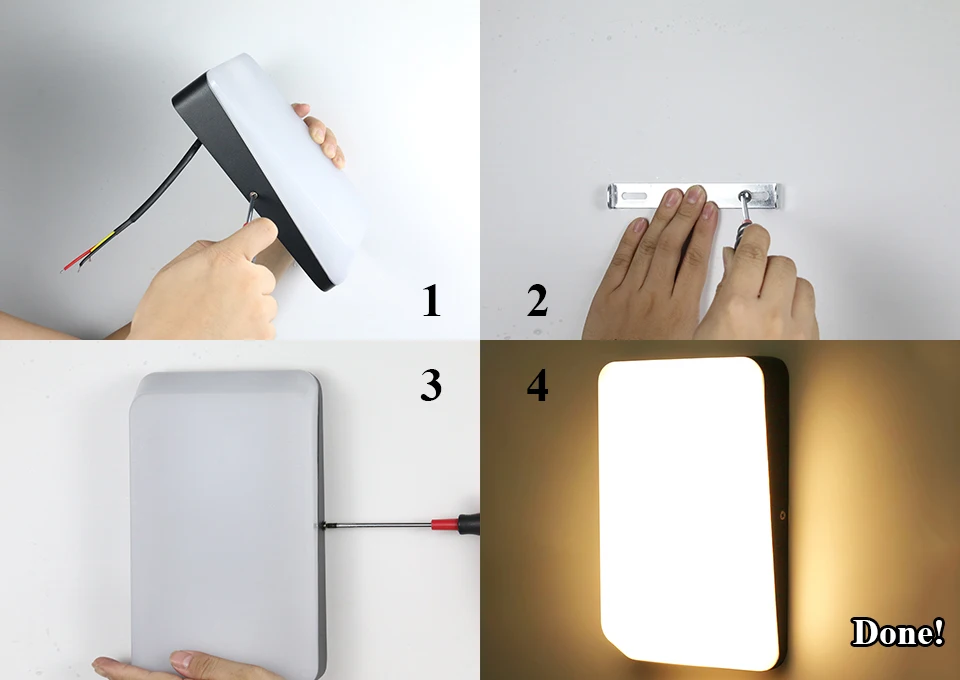 1

2

3

4

Done!