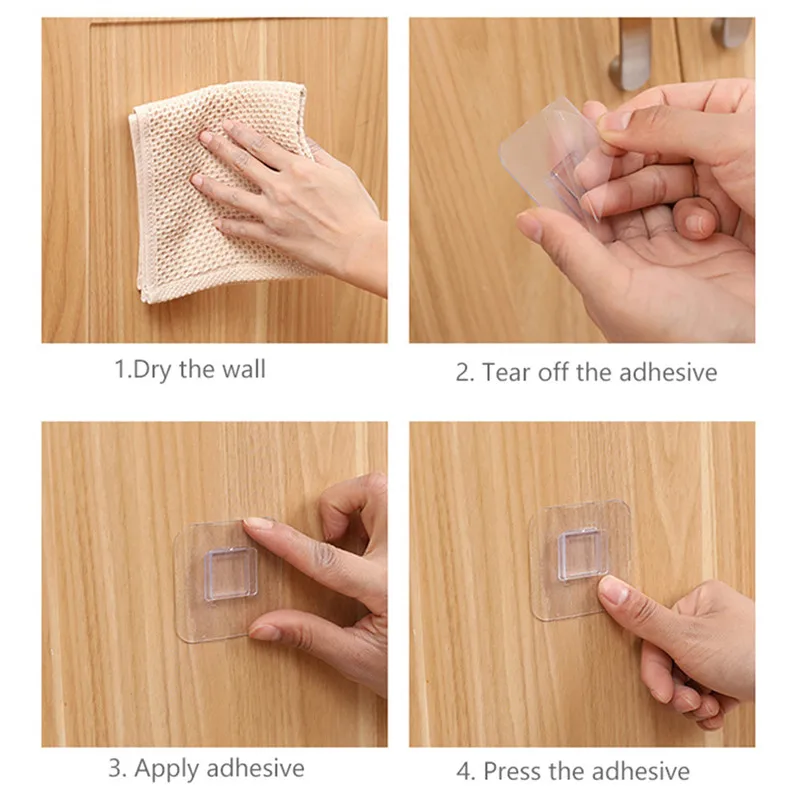 1.Dry the wall

2. Tear off the adhesive

3. Apply adhesive

4. Press the adhesive