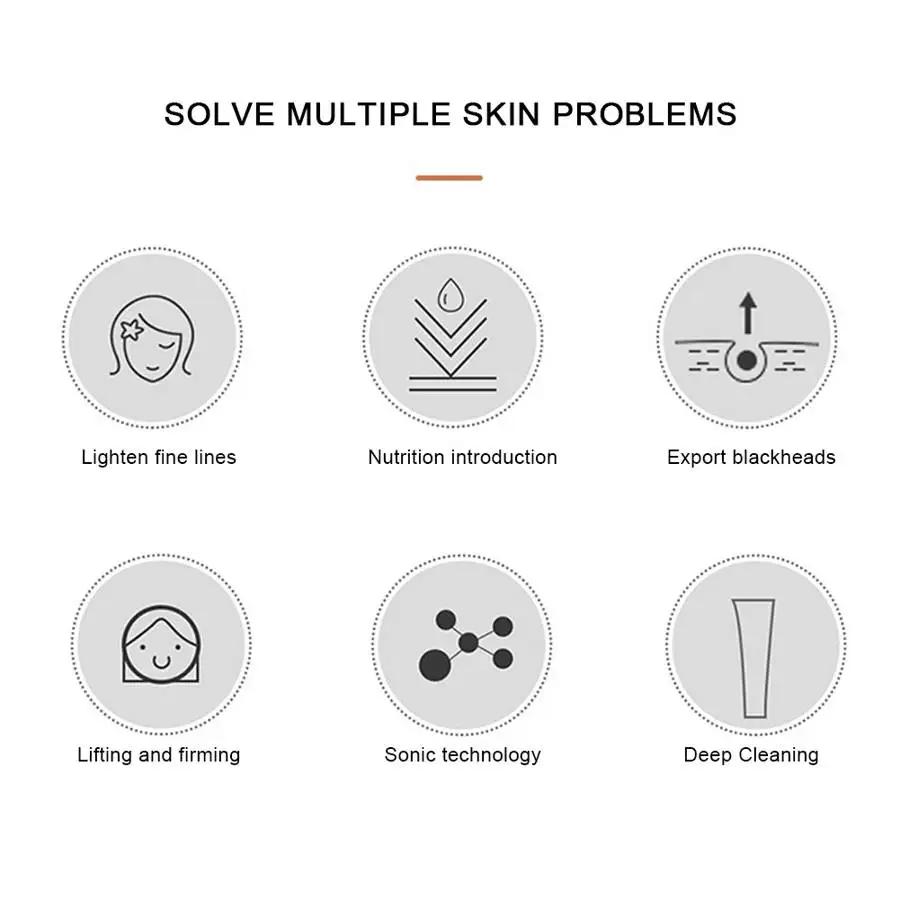 SOLVE MULTIPLE SKIN PROBLEMS

Lighten fine lines

Nutrition introduction

Export blackheads

Lifting and firming

Sonic technology

Deep Cleaning