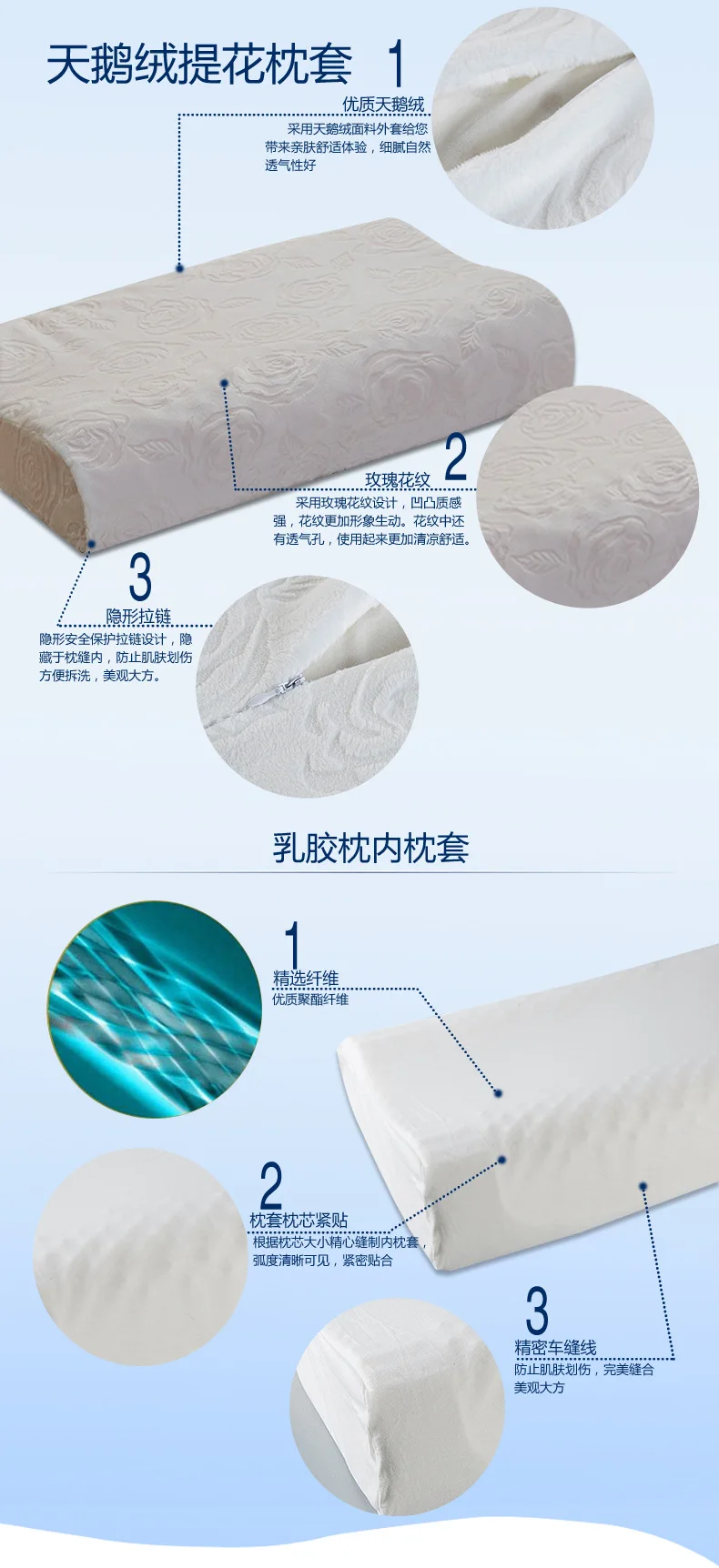 天鹅绒提花枕套 1

优质天鹅绒
采用天鹅绒面料外套给您带来亲肤舒适体验，细腻自然透气性好

2
玫瑰花纹
采用玫瑰花纹设计，凹凸质感强，花纹更加形象生动。花纹中还有透气孔，使用起来更加清凉舒适。

3
隐形拉链
隐形安全保护拉链设计，隐藏于枕缝内，防止肌肤划伤方便拆洗，美观大方。

乳胶枕内枕套

1
精选纤维
优质聚酯纤维

2
枕套枕芯紧贴
根据枕芯大小精心缝制内枕套，弧度清晰可见，紧密贴合

3
精密车缝线
防止肌肤划伤，完美缝合美观大方