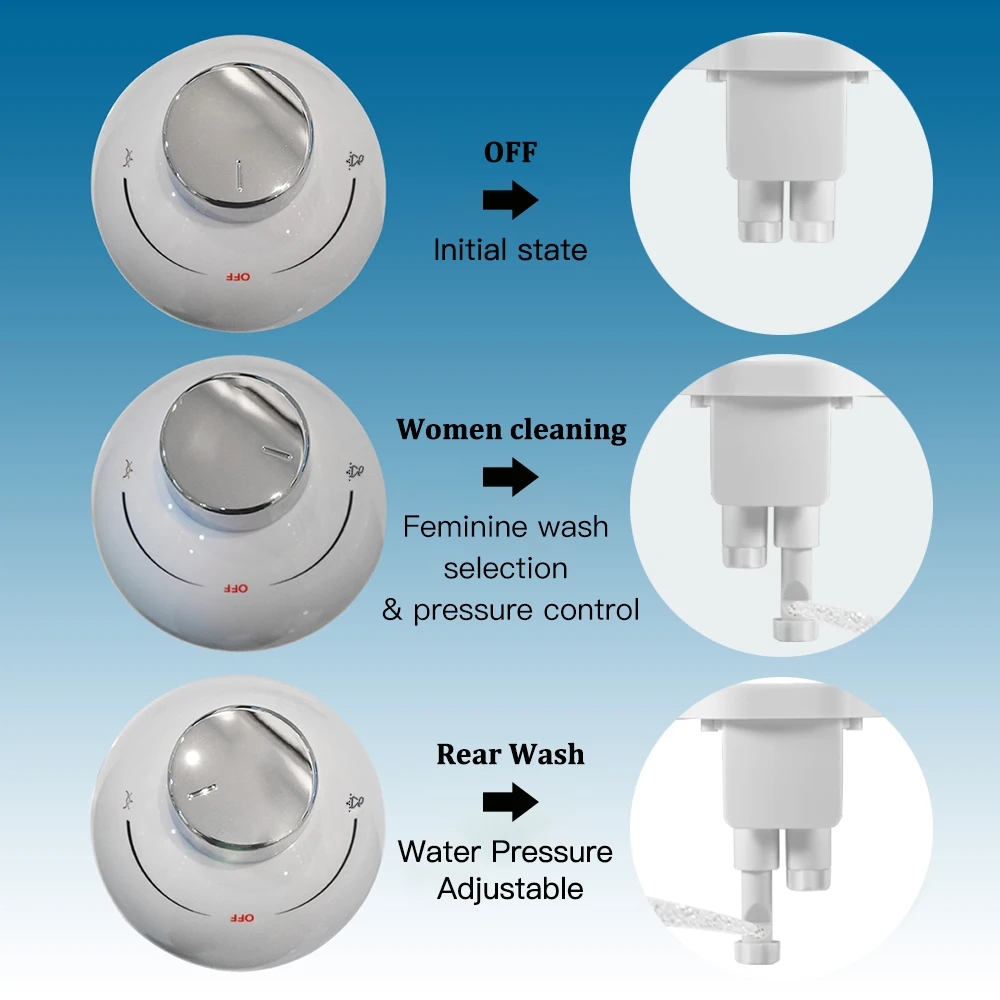 OFF
OFF
Initial state

OFF
Women cleaning
Feminine wash selection & pressure control

OFF
Rear Wash
Water Pressure Adjustable