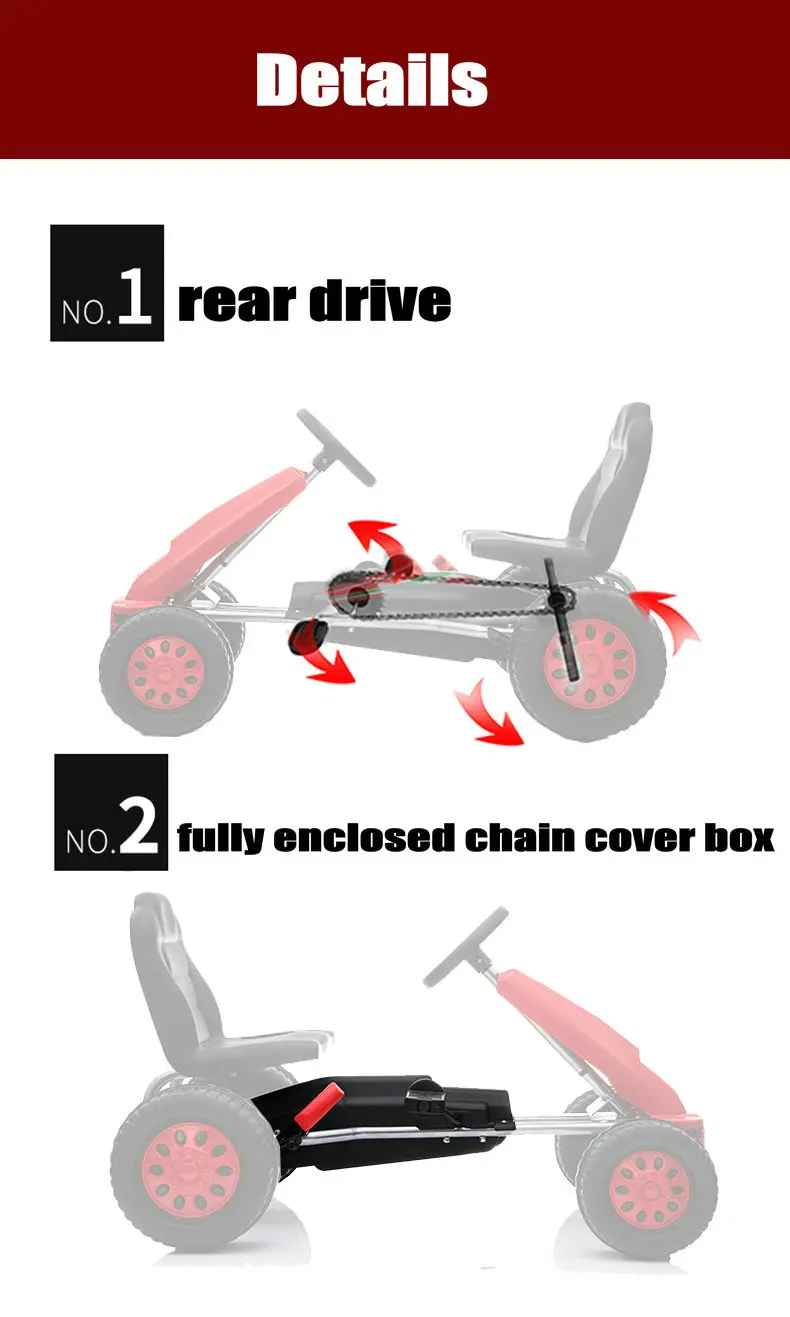 Details

NO.1 rear drive

NO.2 fully enclosed chain cover box