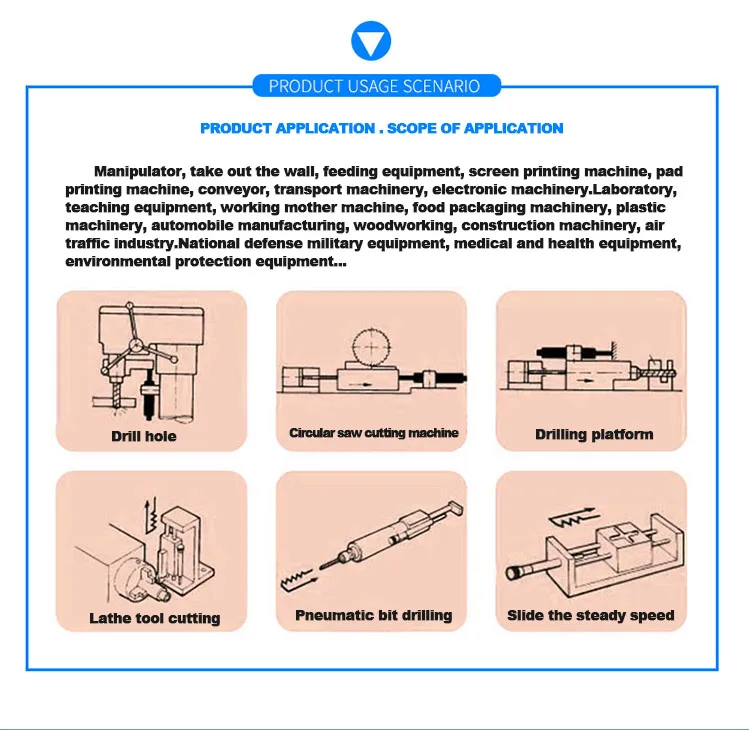 PRODUCT USAGE SCENARIO

PRODUCT APPLICATION . SCOPE OF APPLICATION

Manipulator, take out the wall, feeding equipment, screen printing machine, pad printing machine, conveyor, transport machinery, electronic machinery.Laboratory, teaching equipment, working mother machine, food packaging machinery, plastic machinery, automobile manufacturing, woodworking, construction machinery, air traffic industry.National defense military equipment, medical and health equipment, environmental protection equipment...

Drill hole

Circular saw cutting machine

Drilling platform

Lathe tool cutting

Pneumatic bit drilling

Slide the steady speed