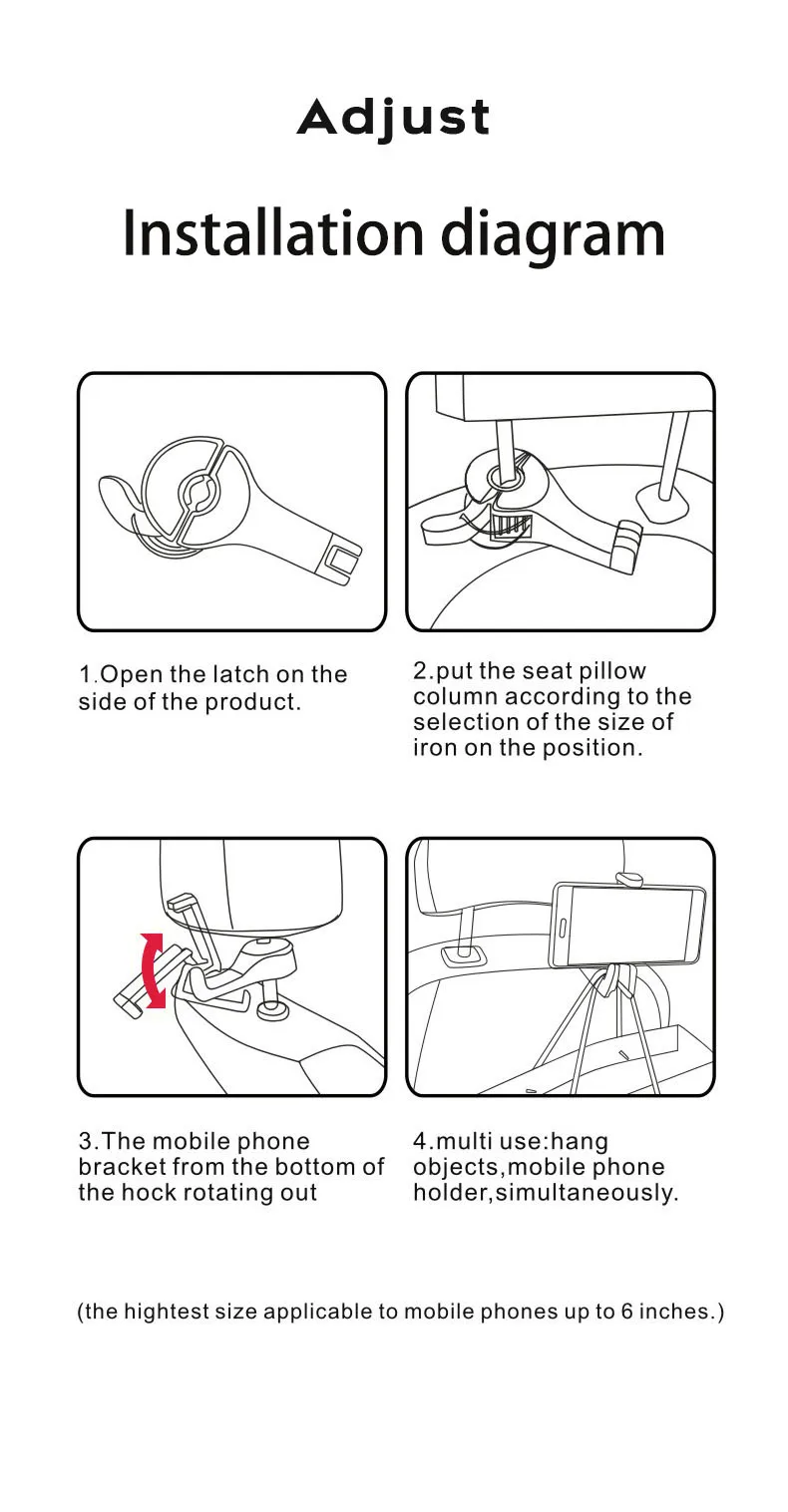 Adjust

Installation diagram

1.Open the latch on the side of the product.

2.put the seat pillow column according to the selection of the size of iron on the position.

3.The mobile phone bracket from the bottom of the hock rotating out

4.multi use:hang objects,mobile phone holder,simultaneously.

(the hightest size applicable to mobile phones up to 6 inches.)