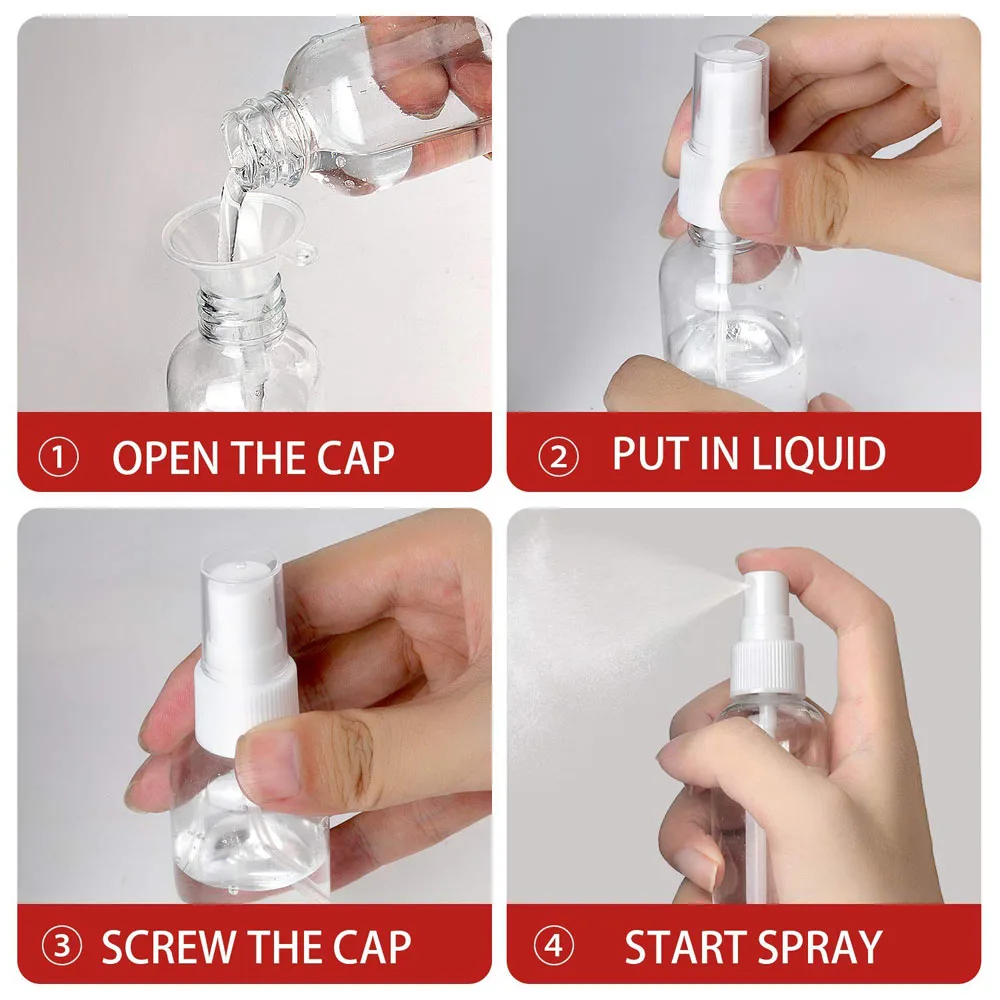 ① OPEN THE CAP

② PUT IN LIQUID

③ SCREW THE CAP

④ START SPRAY