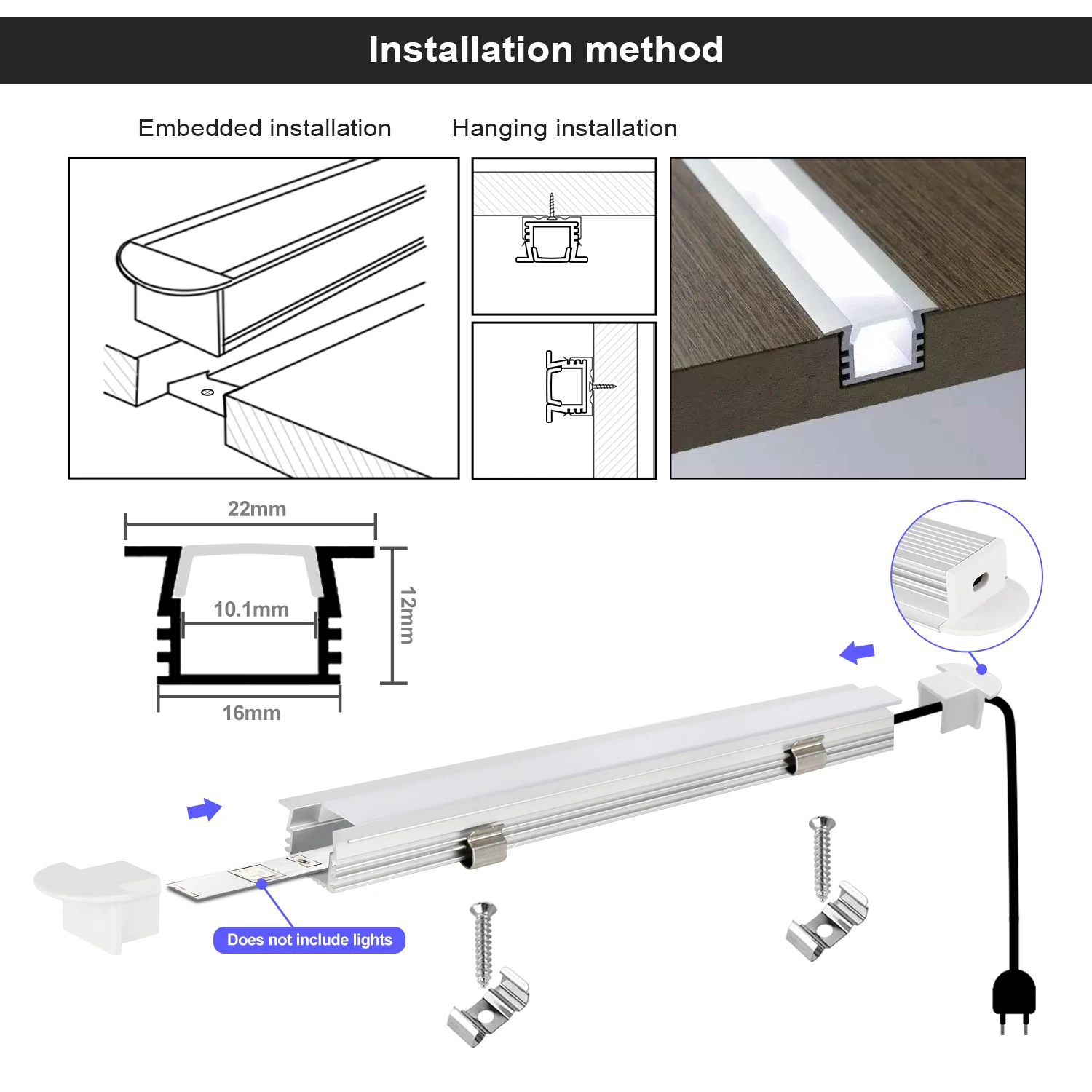 Installation method

Embedded installation

Hanging installation

22mm

10.1mm

12mm

16mm

Does not include lights