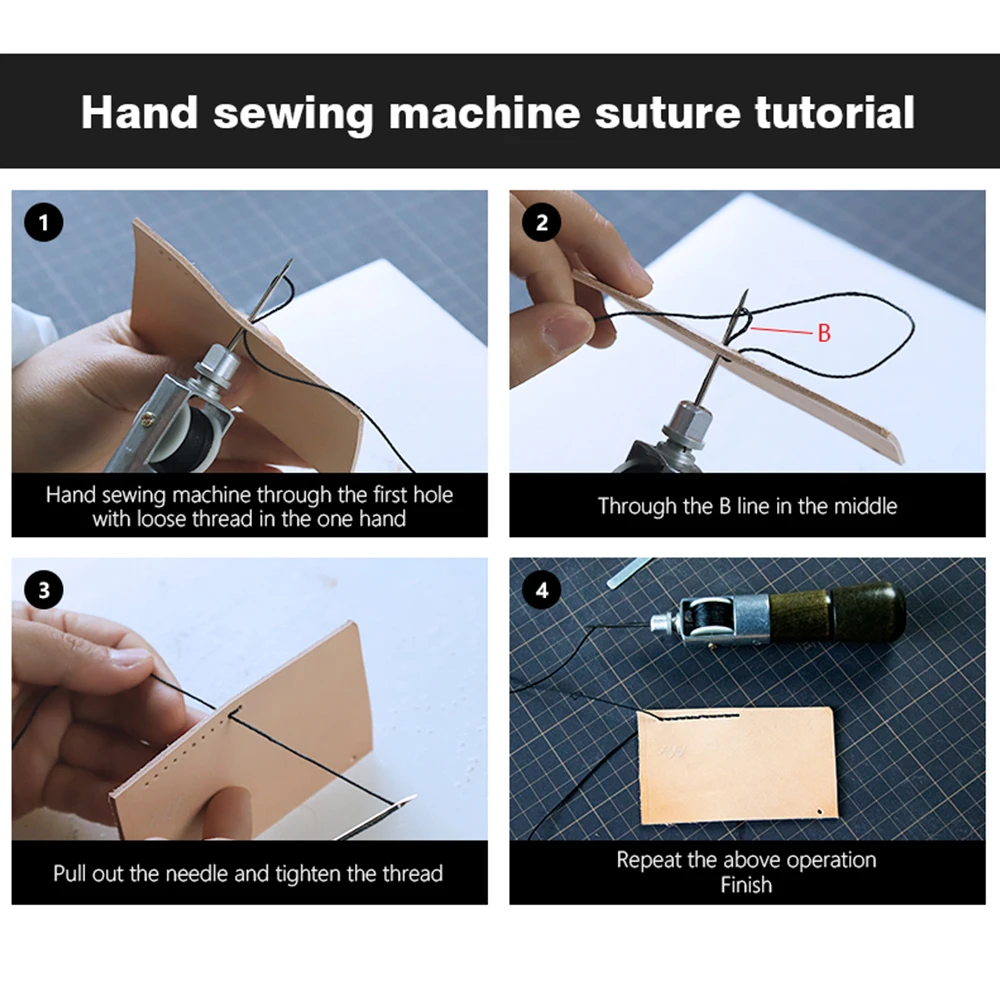 Hand sewing machine suture tutorial

1

Hand sewing machine through the first hole with loose thread in the one hand

2

B

Through the B line in the middle

3

Pull out the needle and tighten the thread

4

Repeat the above operation
Finish