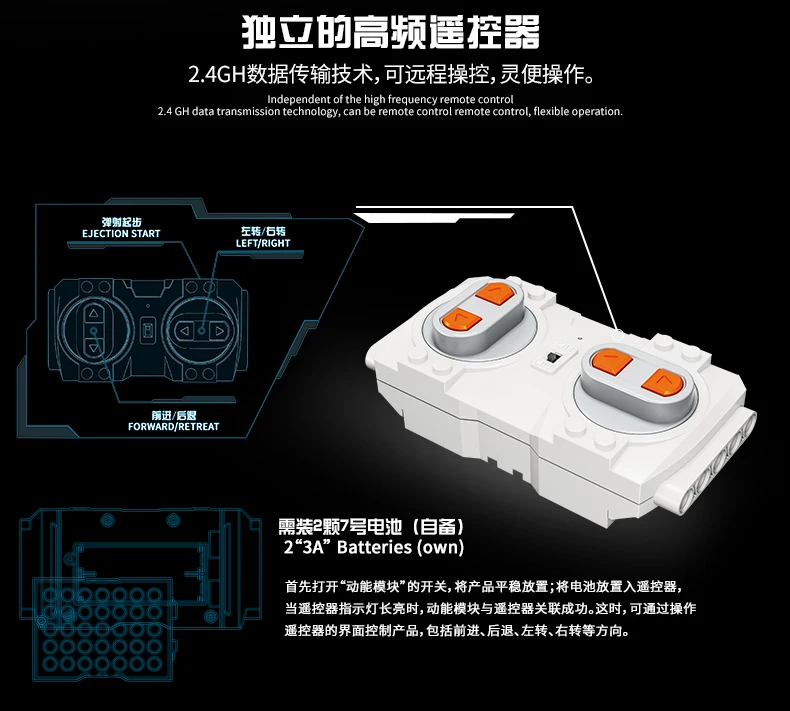 独立的高频遥控器

2.4GH数据传输技术，可远程操控，灵便操作。

Independent of the high frequency remote control
2.4 GH data transmission technology, can be remote control remote control, flexible operation.

弹射起步
EJECTION START

左转/右转
LEFT/RIGHT

前进/后退
FORWARD/RETREAT

需装2颗7号电池（自备）
2“3A” Batteries (own)

首先打开“动能模块”的开关，将产品平稳放置；将电池放置入遥控器，当遥控器指示灯长亮时，动能模块与遥控器关联成功。这时，可通过操作遥控器的界面控制产品，包括前进、后退、左转、右转等方向。