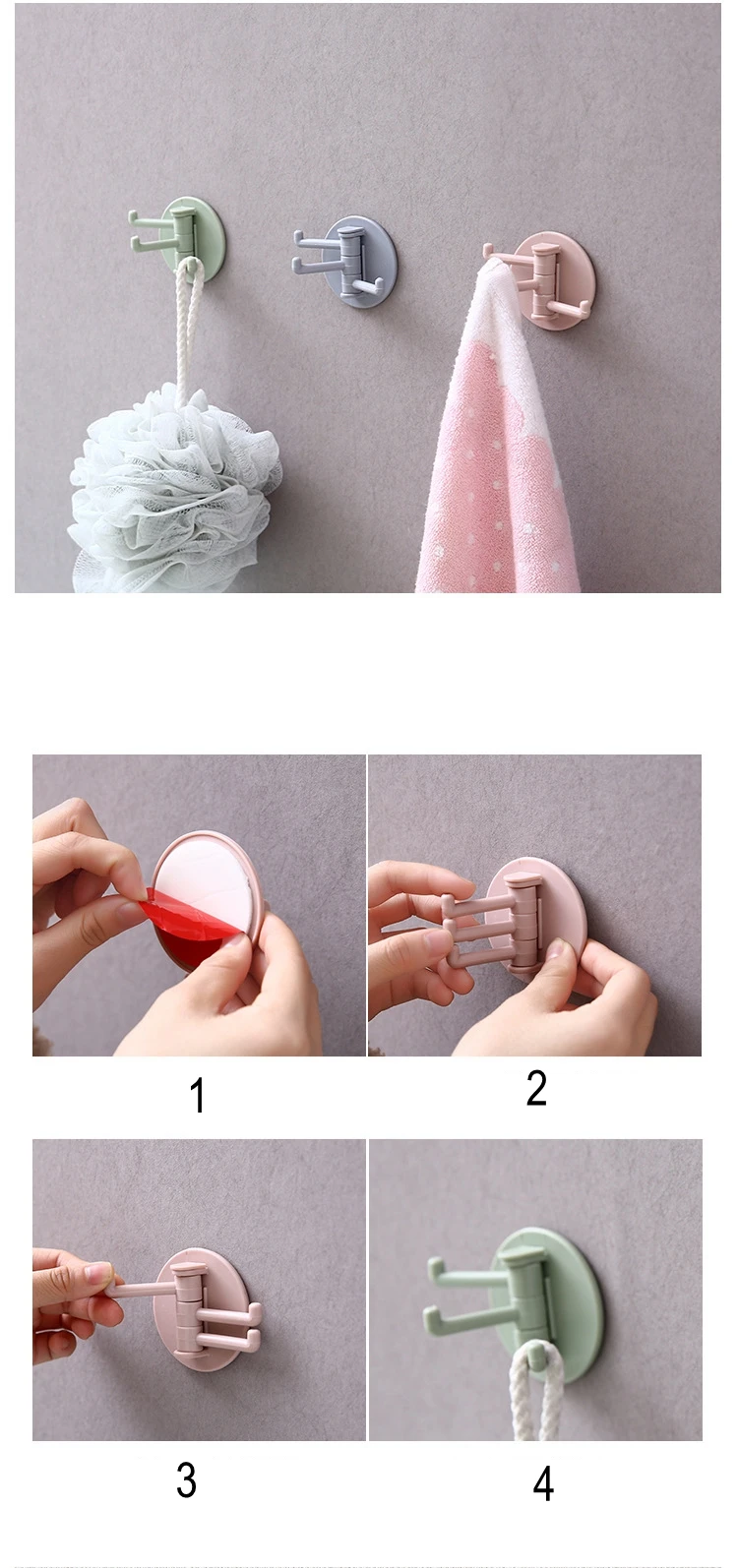 1

2

3

4