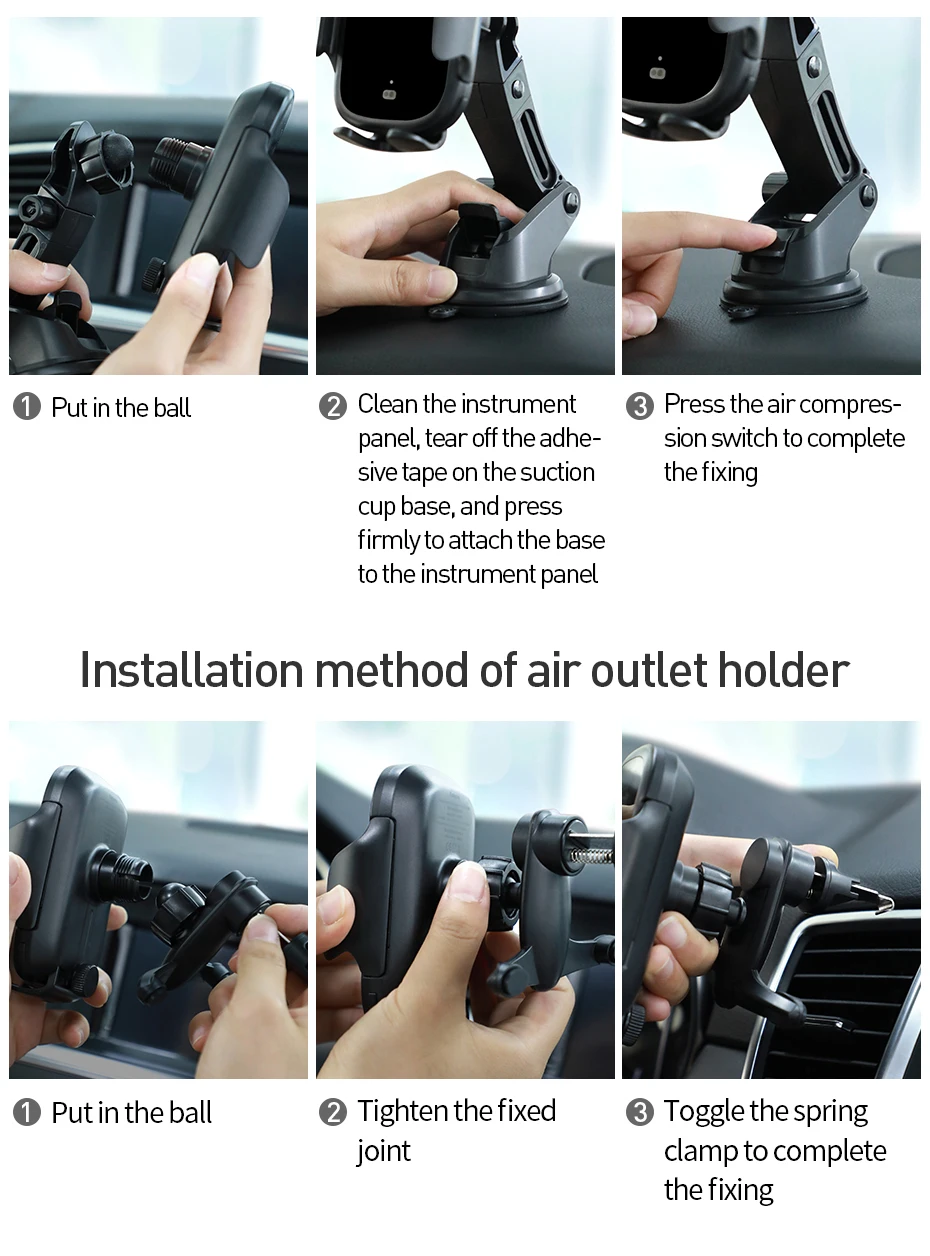 ❶ Put in the ball

❷ Clean the instrument panel, tear off the adhesive tape on the suction cup base, and press firmly to attach the base to the instrument panel

❸ Press the air compression switch to complete the fixing

Installation method of air outlet holder

❶ Put in the ball

❷ Tighten the fixed joint

❸ Toggle the spring clamp to complete the fixing