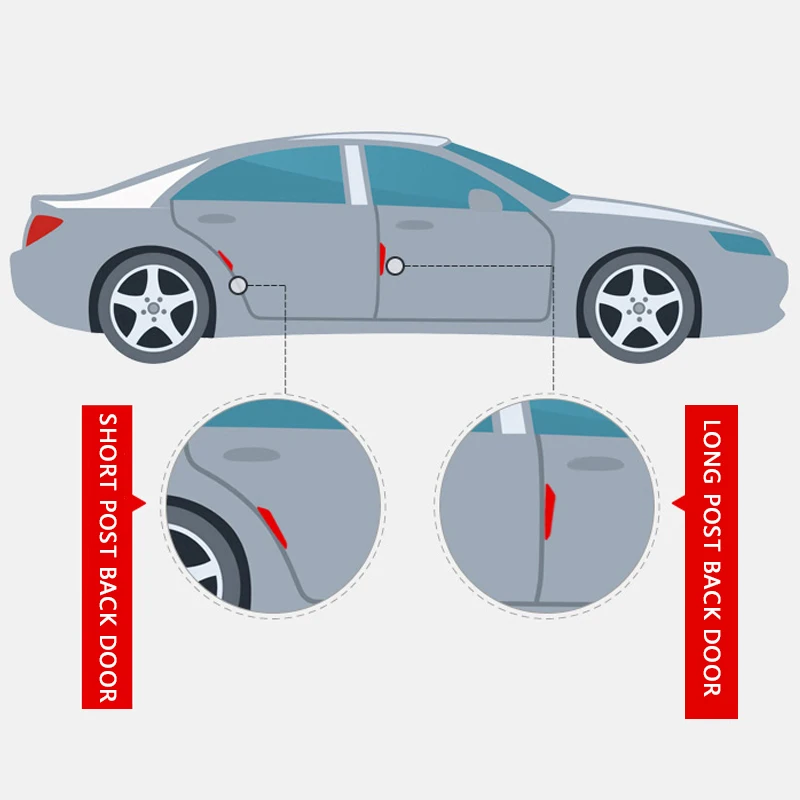 SHORT POST BACK DOOR

LONG POST BACK DOOR