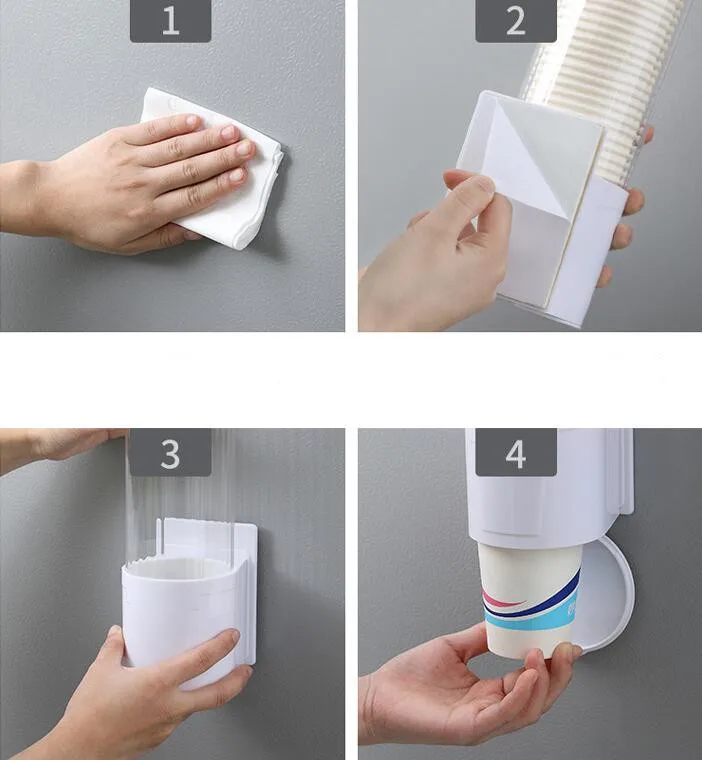 1

2

3

4